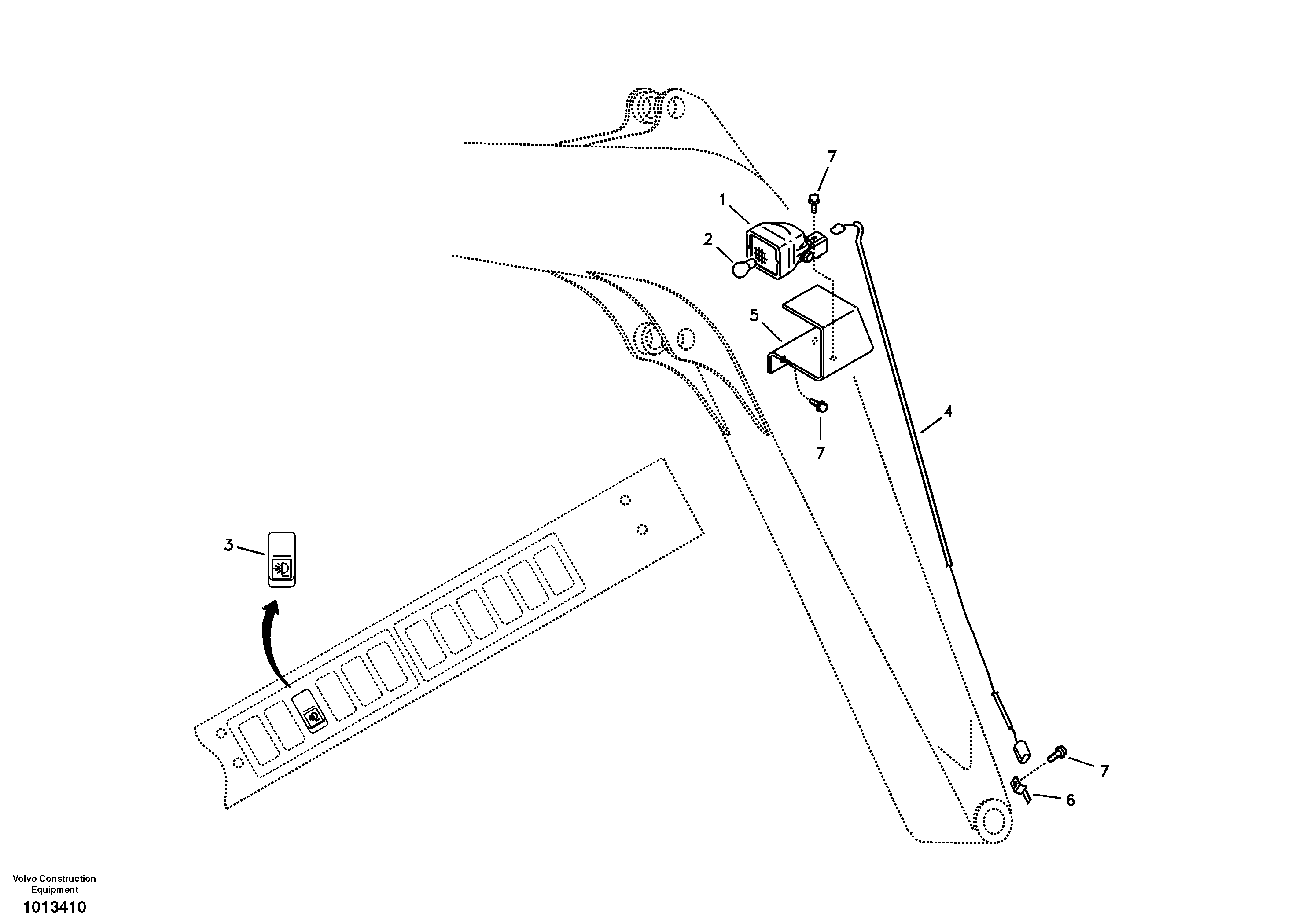 7
1
2
5
7
4
3
7
6

Volvo Construction Equipment
1013410