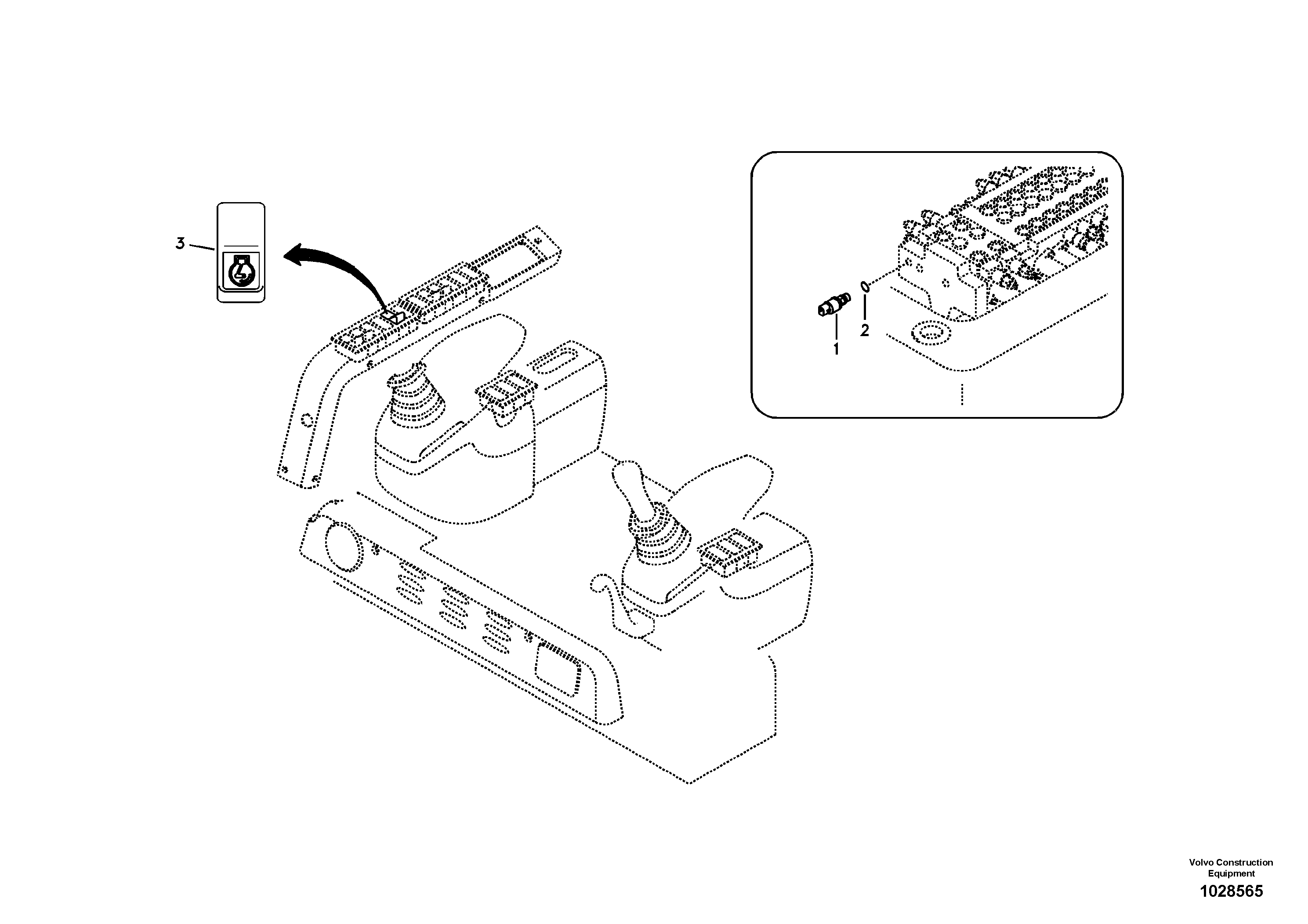 3

1

2

Volvo Construction Equipment

1028565