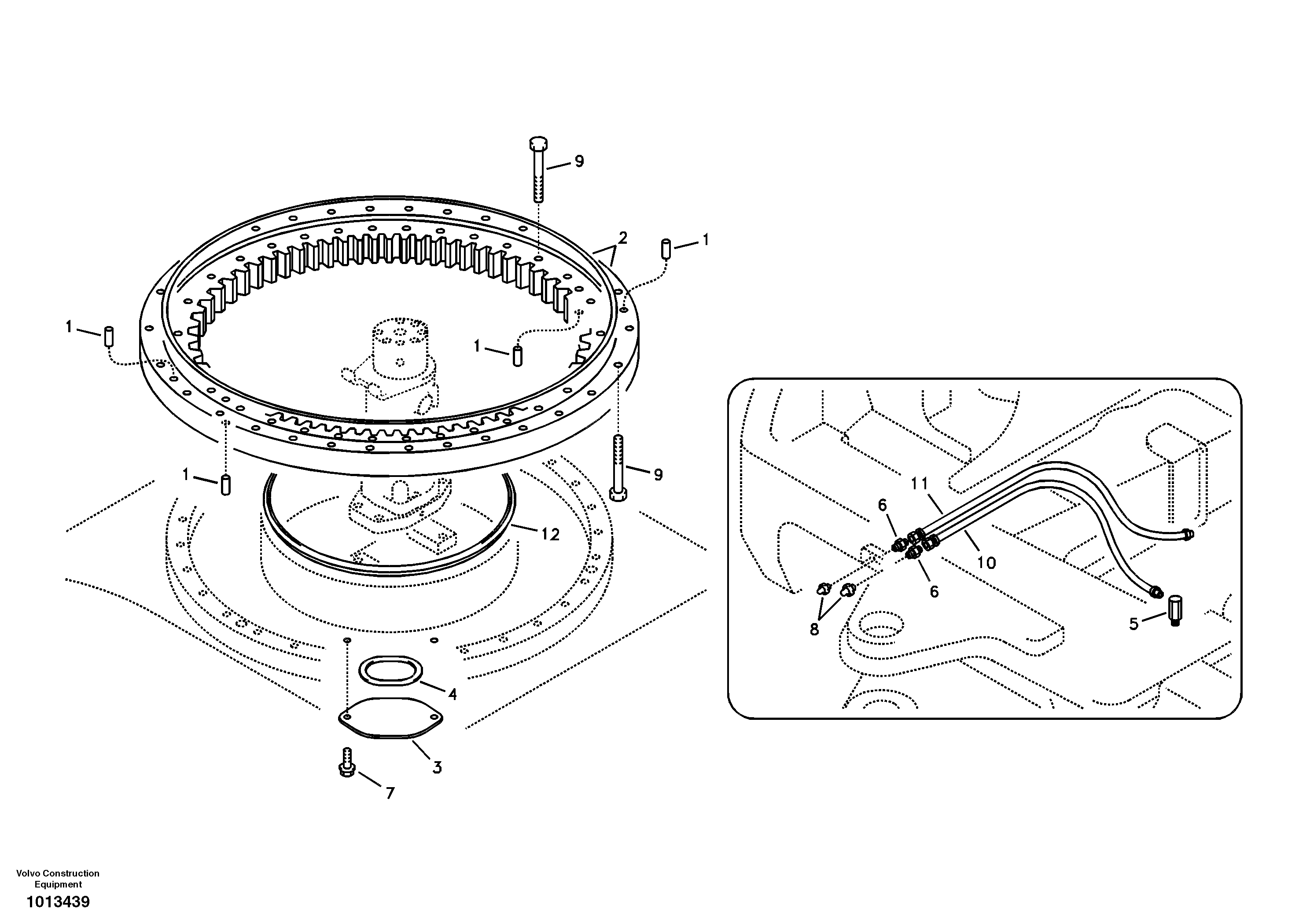 9

2

1

1

1

1

9

12

4

3

7

11

6

10

6

8

5

Volvo Construction Equipment

1013439