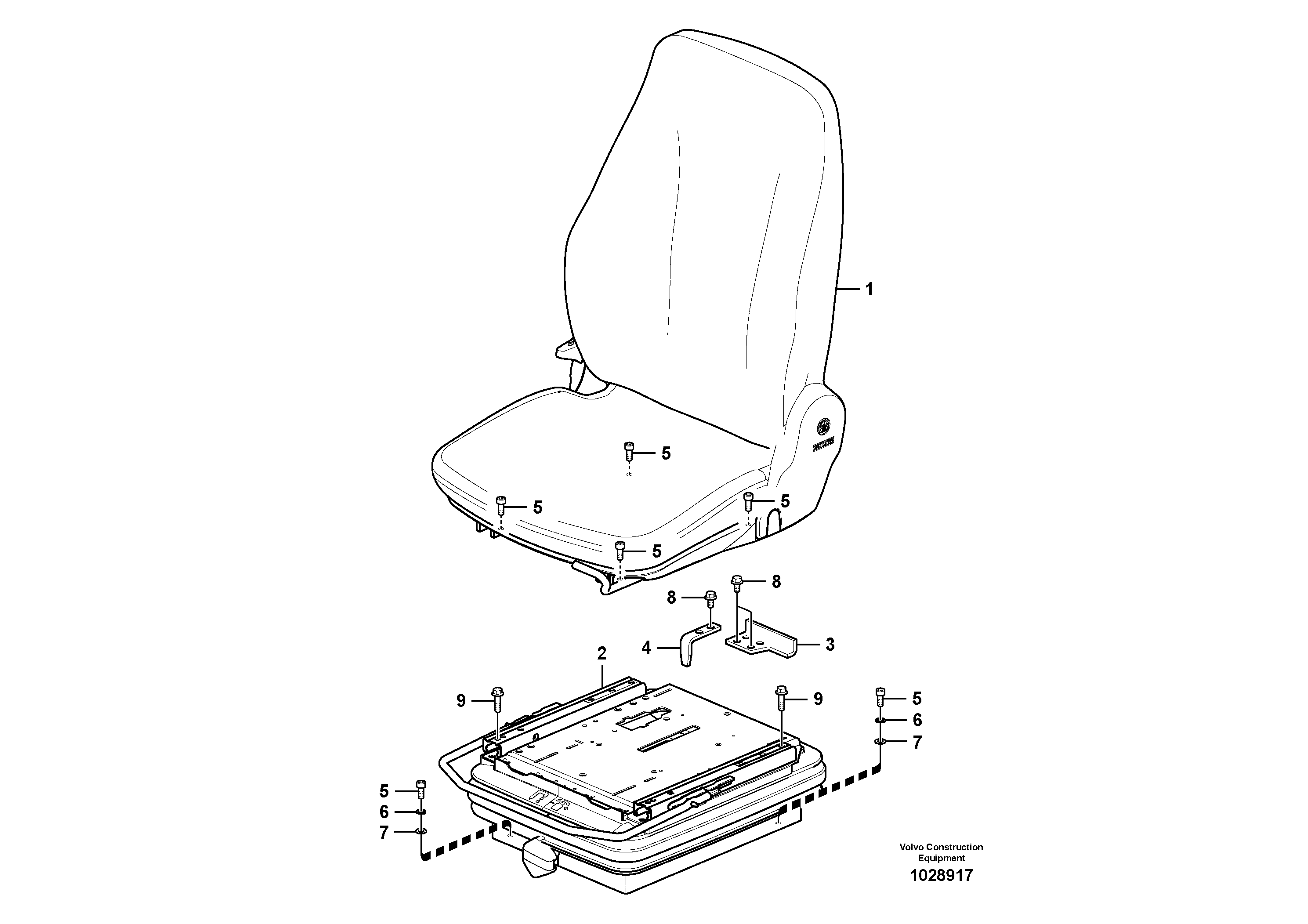 1
5
5
5
5
8
8
4
3
2
9
9
5
6
7
5
6
7

Volvo Construction Equipment
1028917