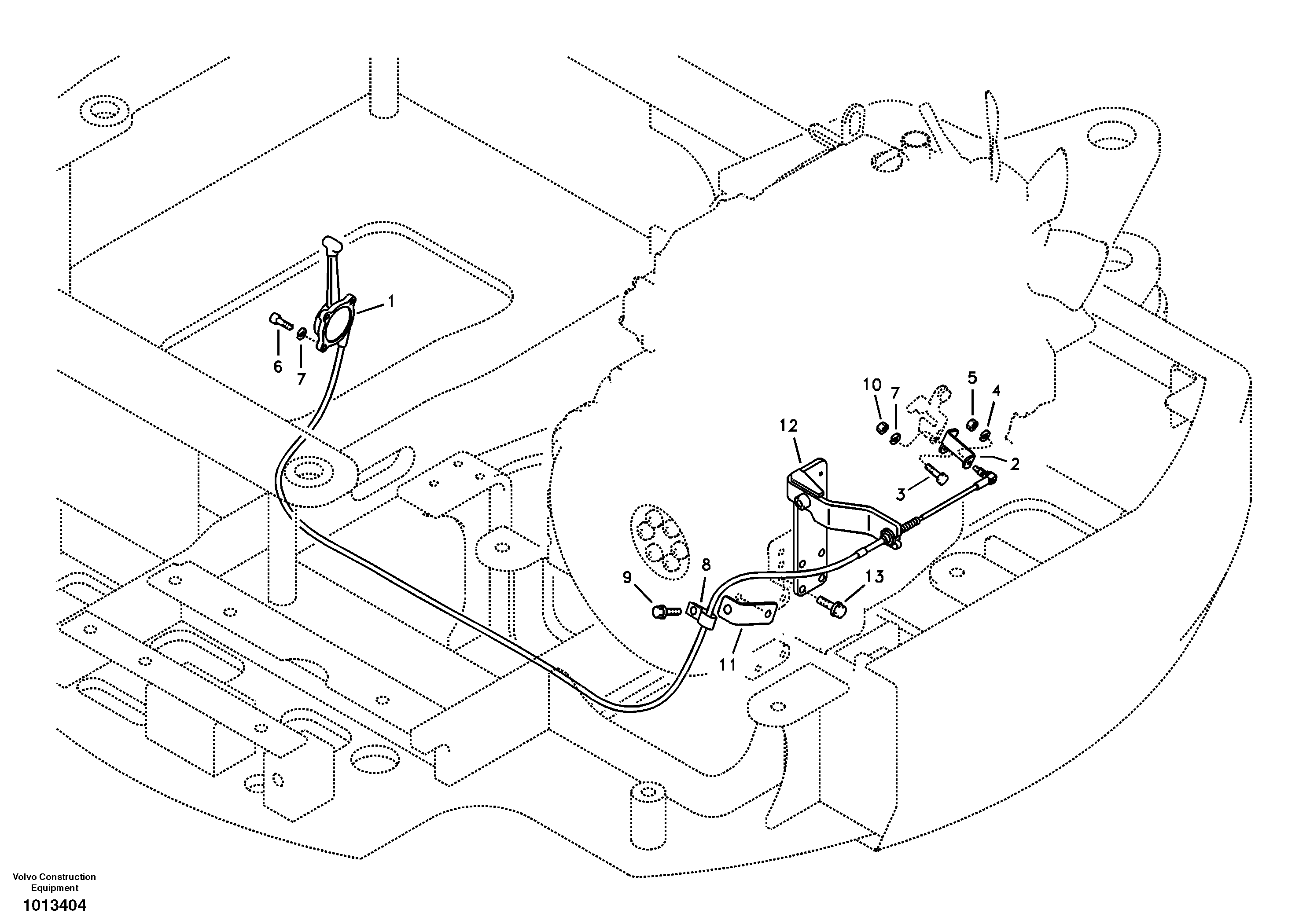 1
6
7
10
7
5
4
12
2
3
9
8
13
11

Volvo Construction Equipment
1013404