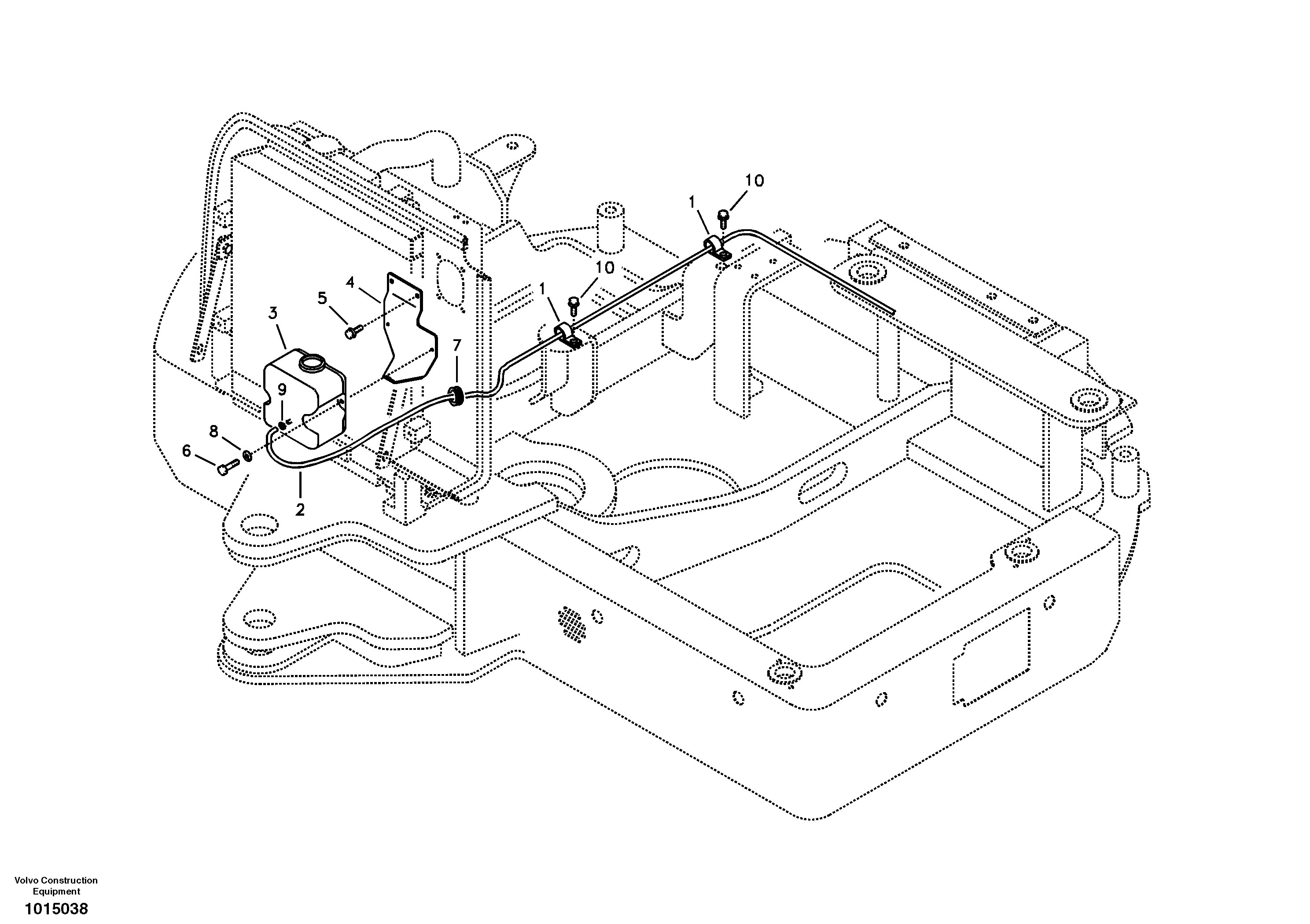 10
1
10
1
4
5
3
7
9
8
6
2

Volvo Construction Equipment
1015038