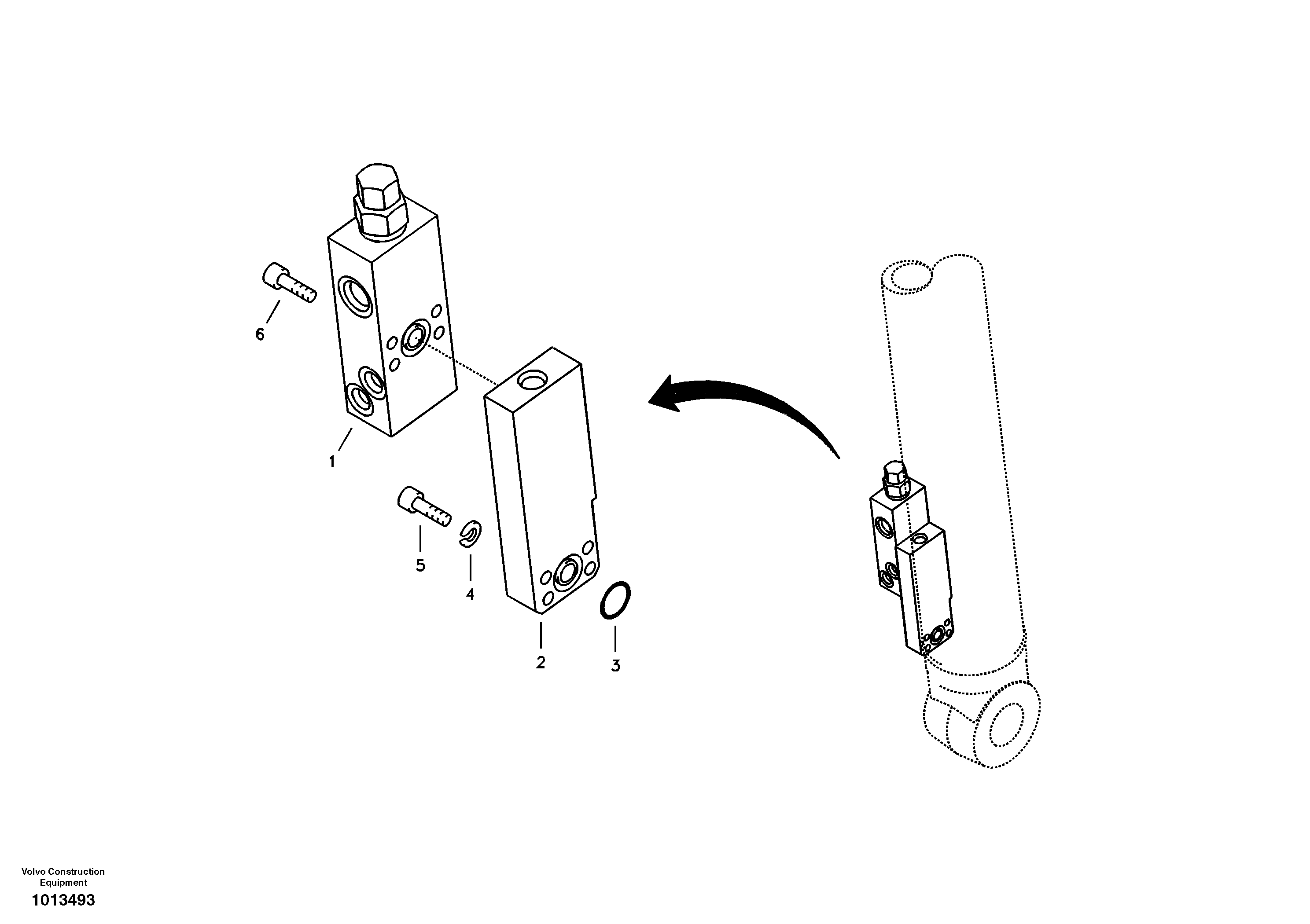 6

1

5

4

2

3

Volvo Construction Equipment
1013493