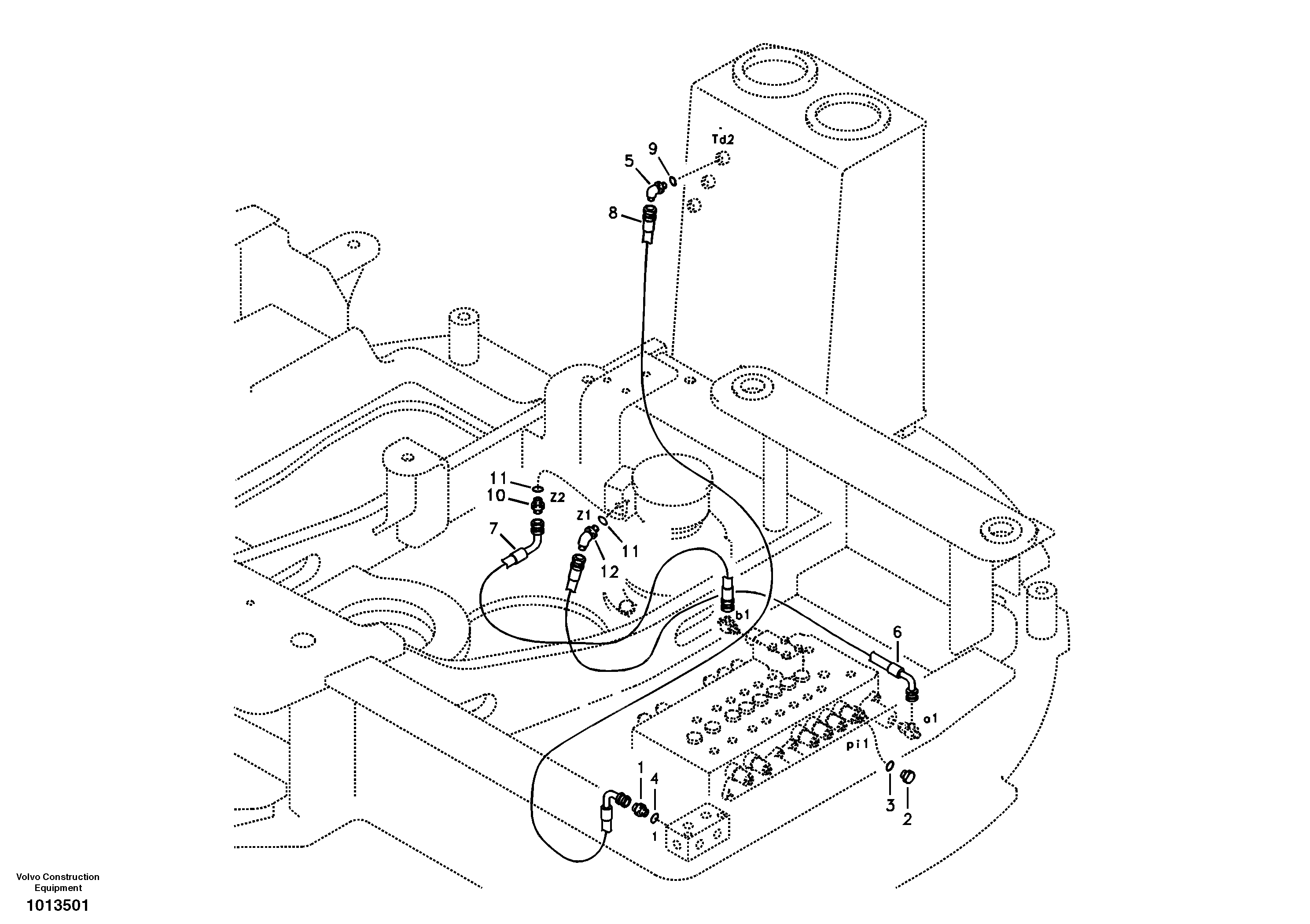 Td2
9
5
8
11
10
Z2
Z1
7
11
12
b1
6
a1
pi1
1
4
1
3
2

Volvo Construction Equipment
1013501