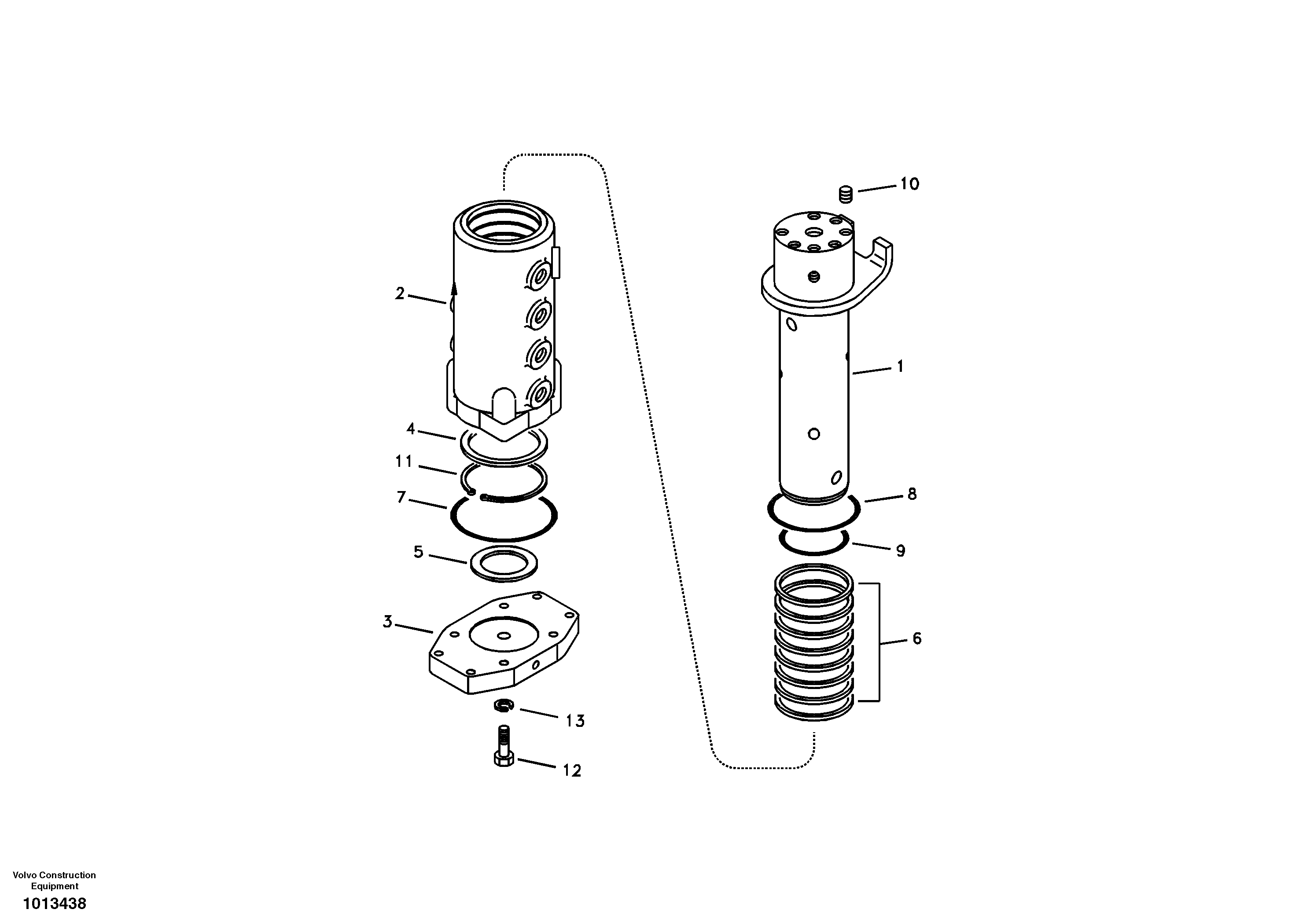 10

2

1

4

11

7

8

9

5

3

6

13

12

Volvo Construction Equipment

1013438