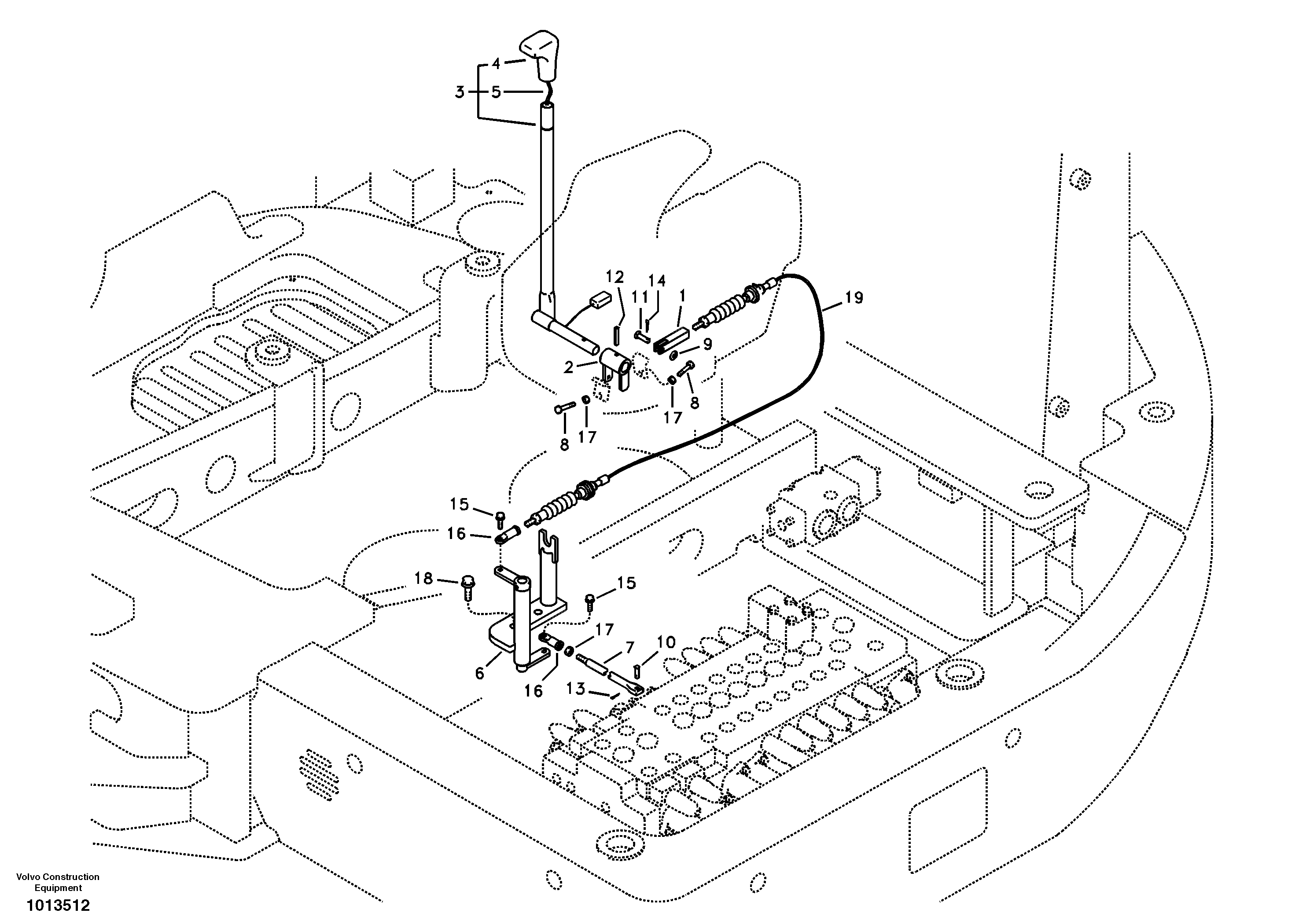 4
3
5
12
14
11
1
19
9
2
8
17
8
17
15
16
18
15
17
7
10
6
16
13

Volvo Construction Equipment
1013512