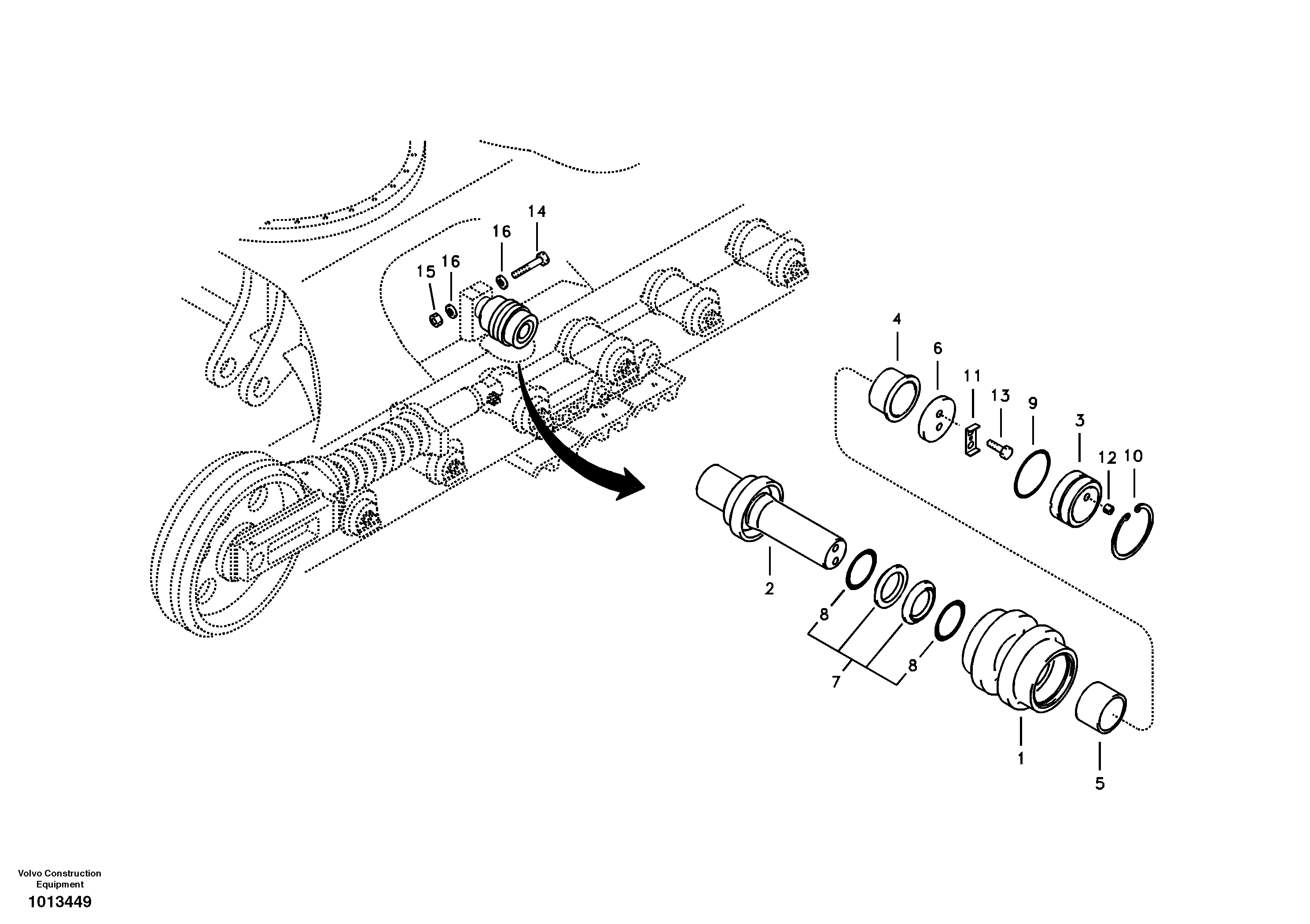 14
16
15
16
4
6
11
13
9
3
12
10
2
8
7
8
1
5

Volvo Construction Equipment
1013449