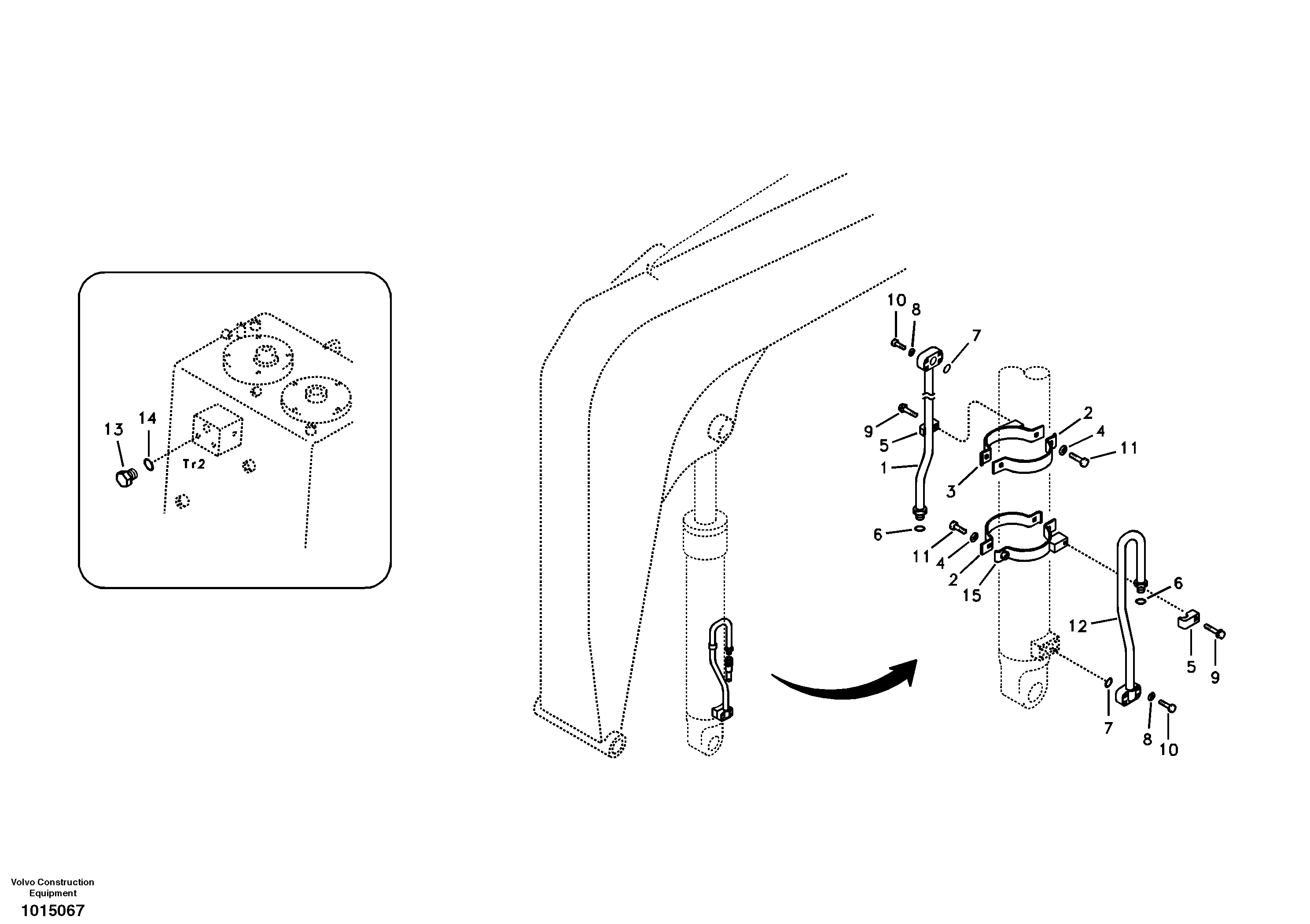 13
14
Tr2

10
8
7
9
5
1
2
4
11
3
6
11
4
2
15
6
12
5
9
7
8
10

Volvo Construction Equipment
1015067