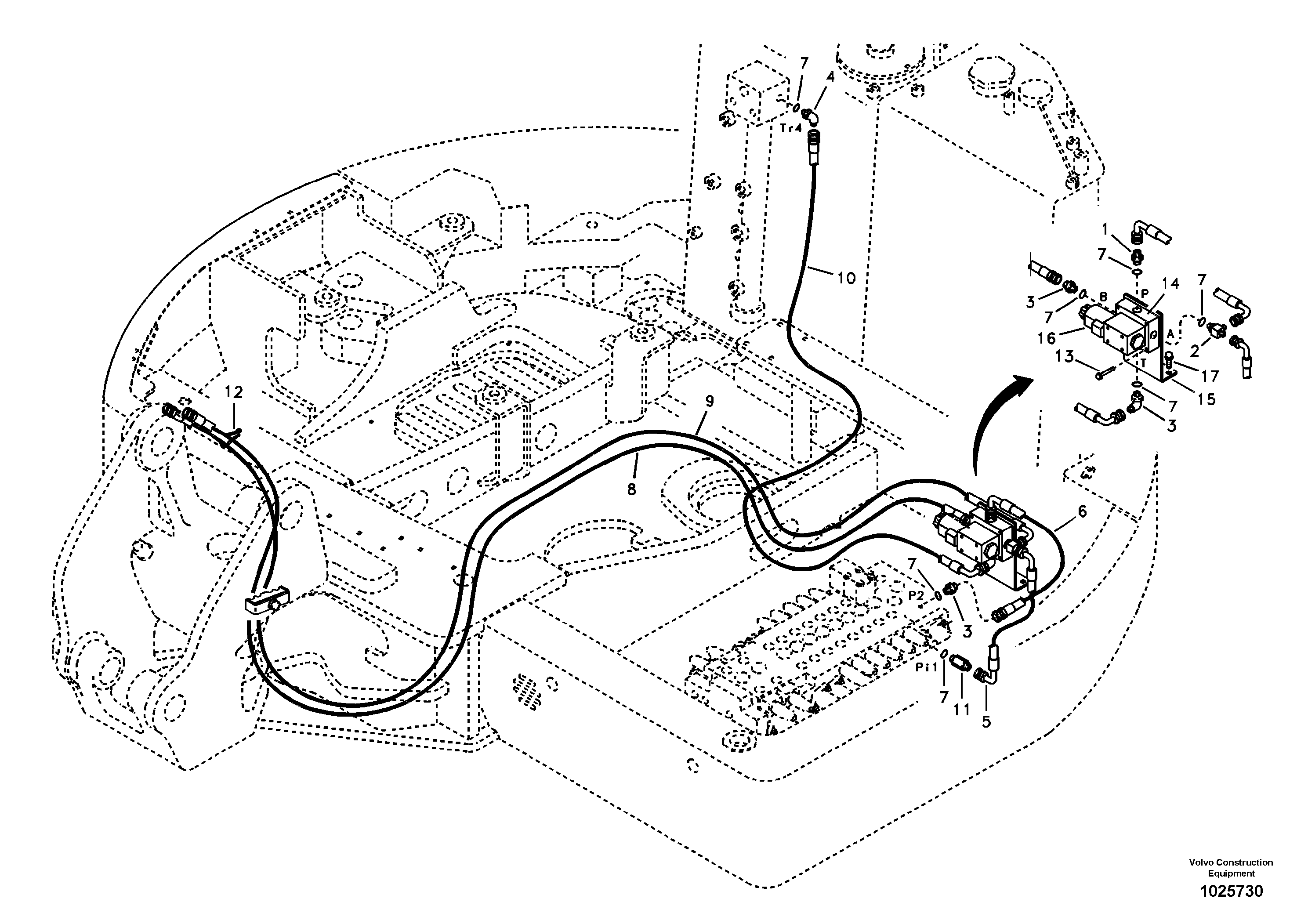 7
4
Tr4
10
1
7
3
7
B
P
14
7
16
A
2
13
T
17
15
7
3
12
9
8
6
7
P2
3
Pi1
7
11
5

Volvo Construction Equipment
1025730