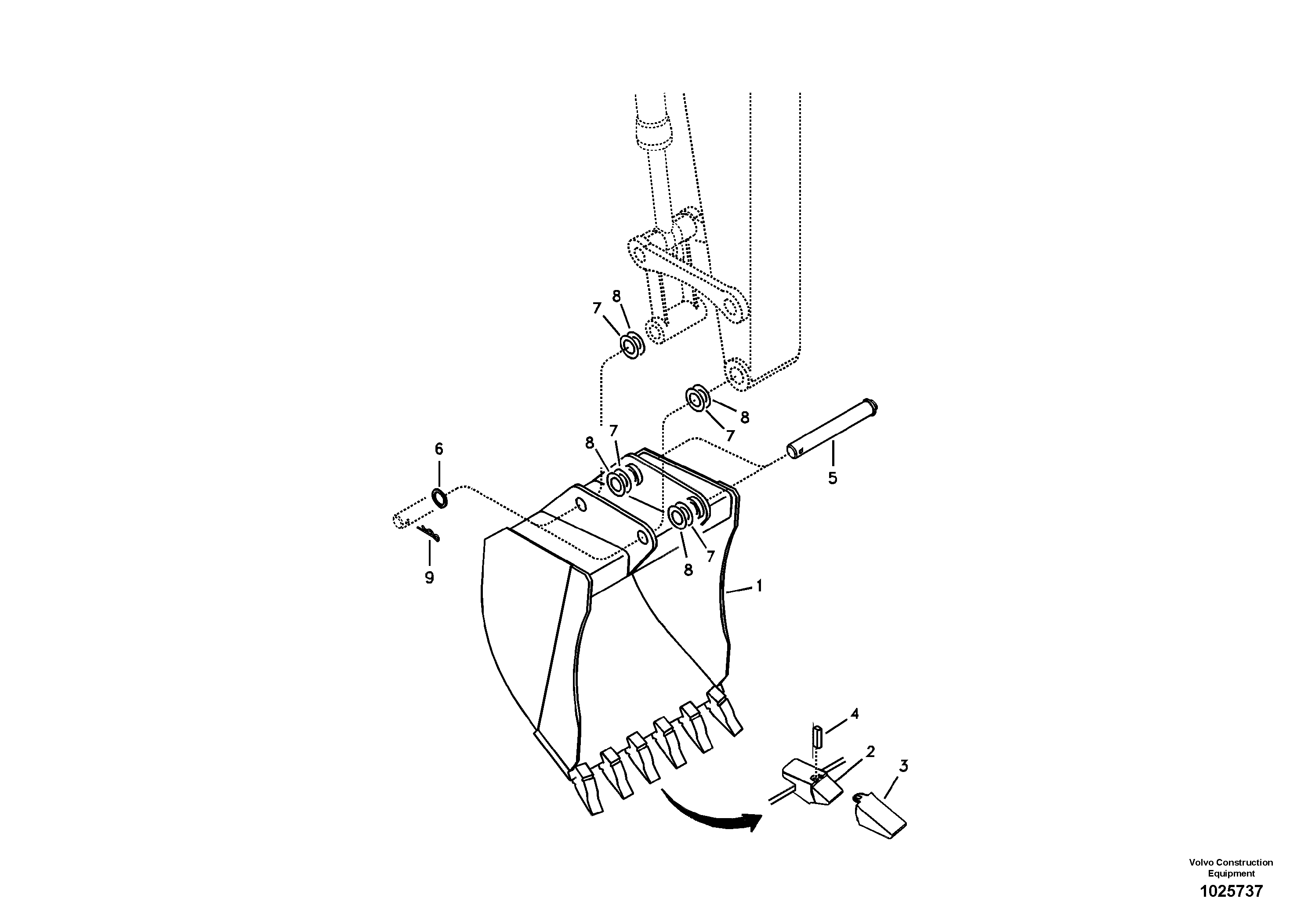 7
8
8
7
6
8
7
5
8
7
9
1
4
2
3

Volvo Construction
Equipment

1025737