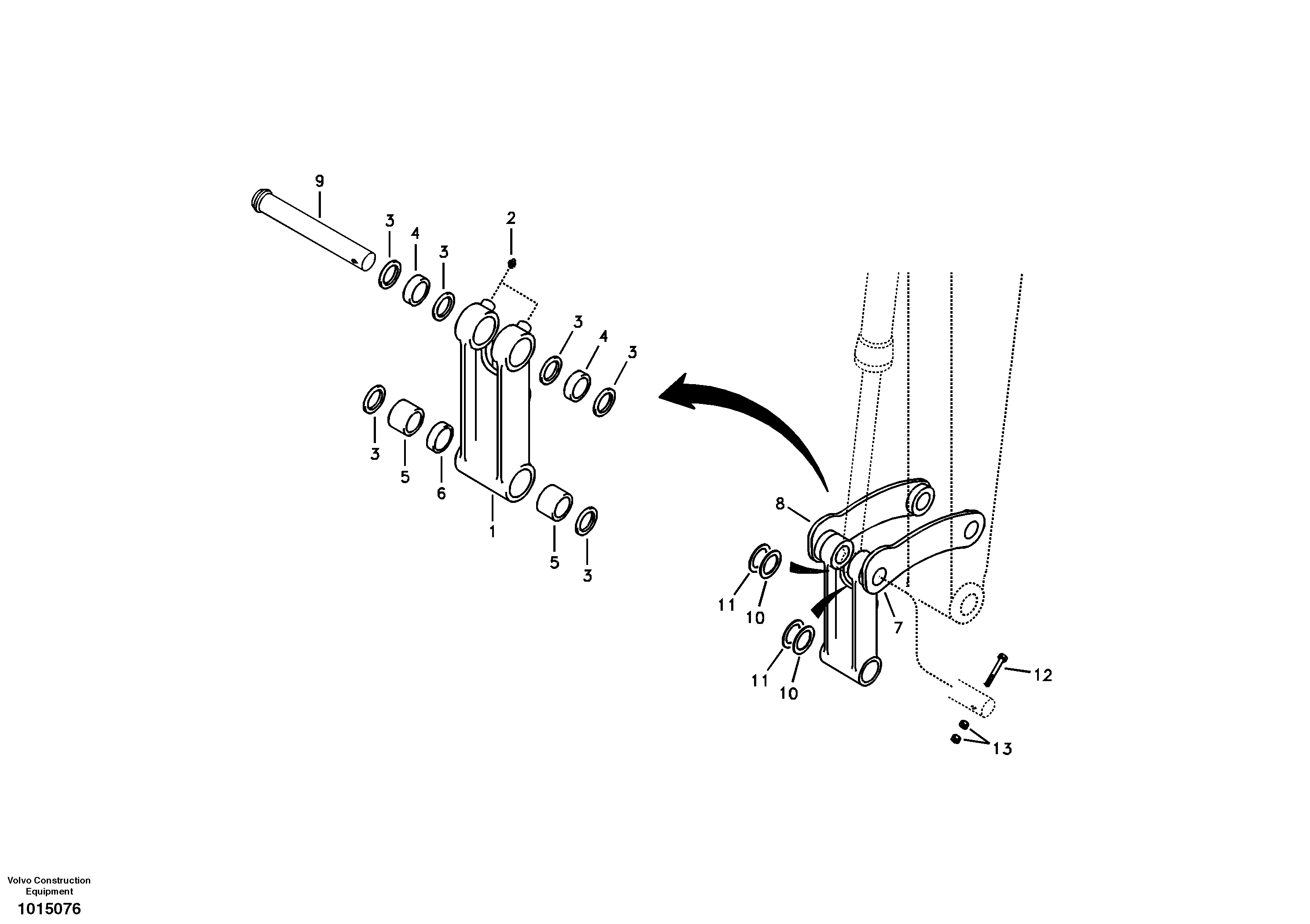 9
3
4
3
2
3
4
3
3
5
6
1
5
3
8
11
10
7
11
10
12
13

Volvo Construction Equipment
1015076