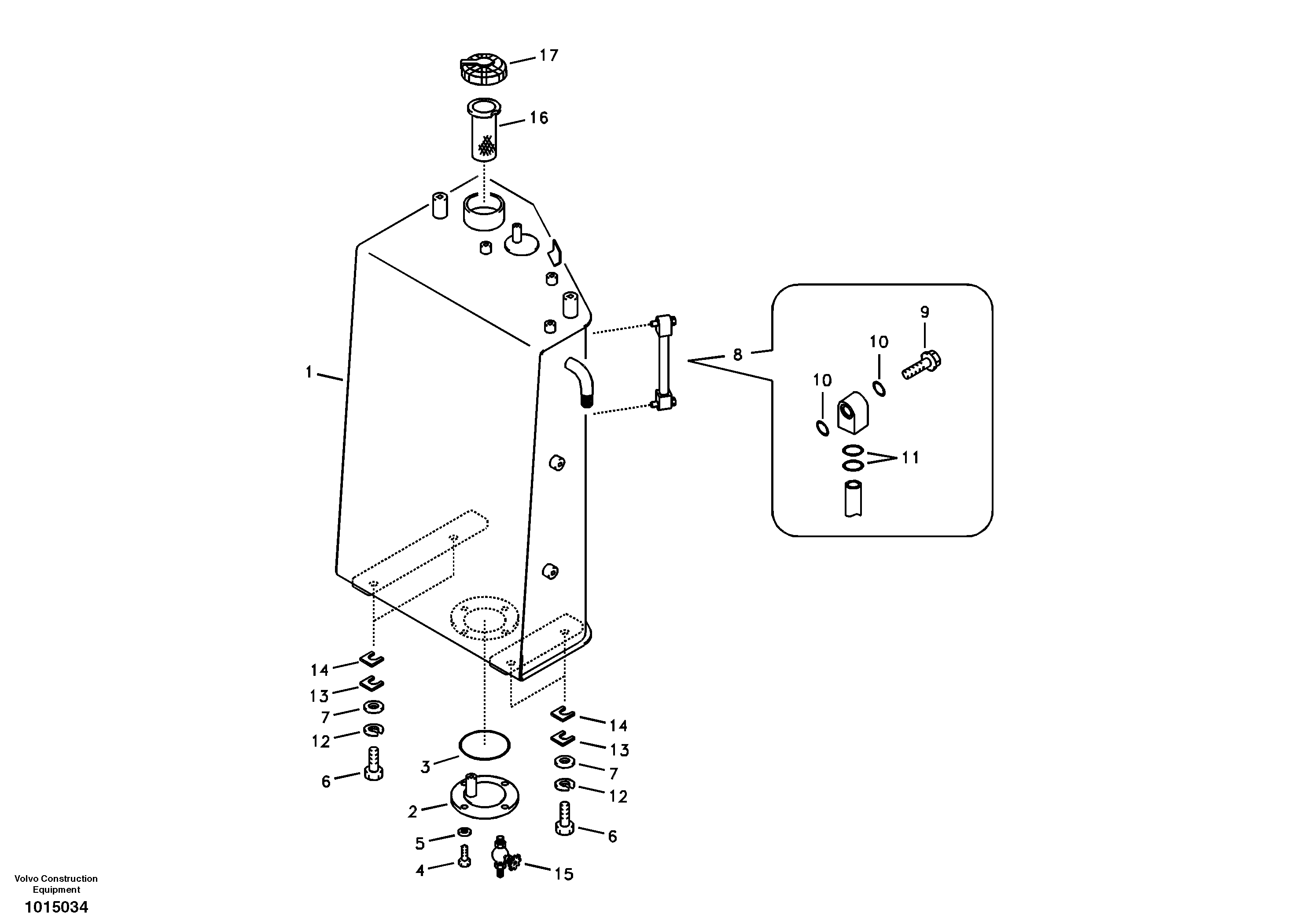 17
16
1
8
9
10
10
11
14
13
7
12
6
3
2
5
4
15
14
13
7
12
6

Volvo Construction Equipment
1015034