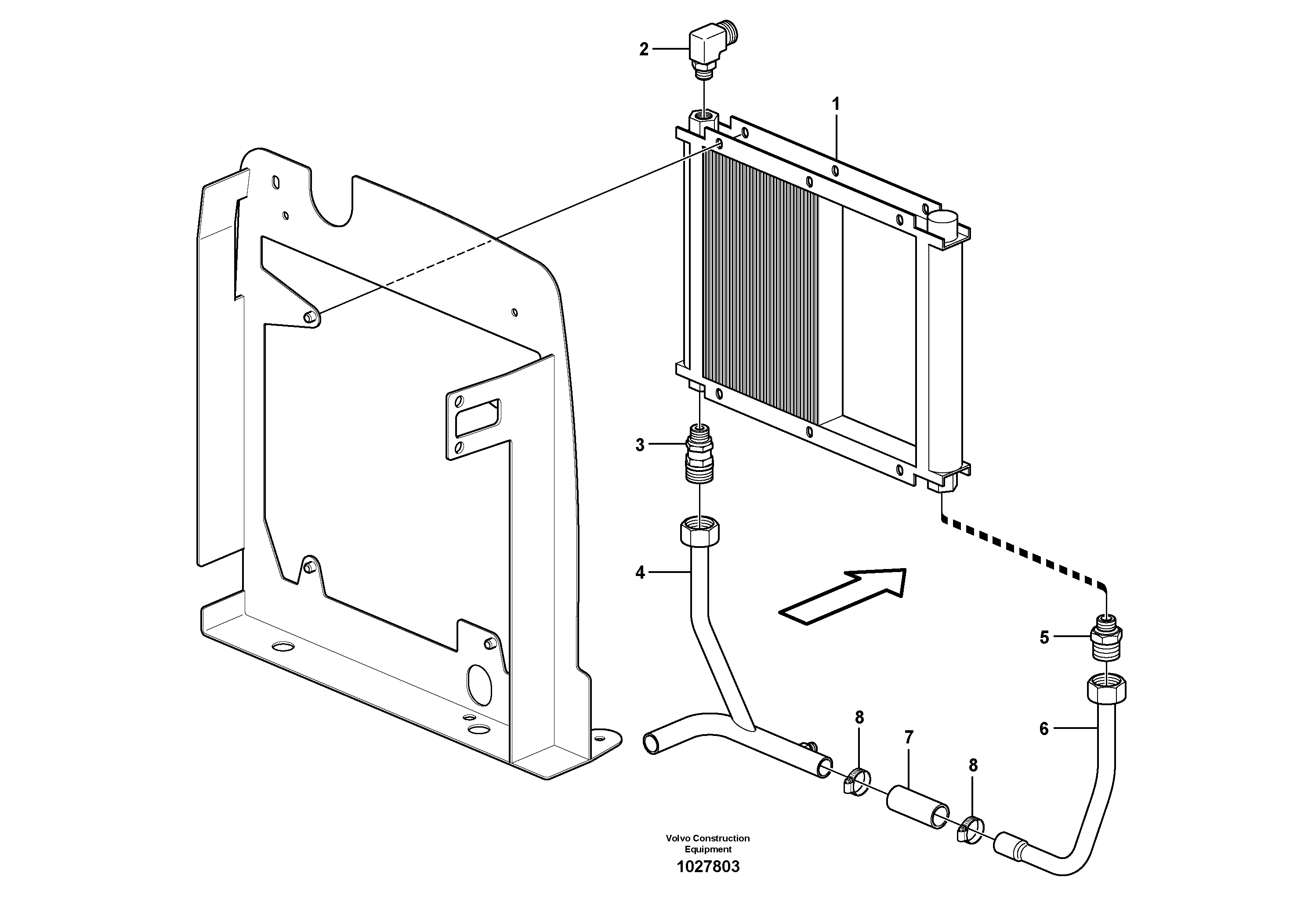 2

1

3

4

5

8

7

8

6

Volvo Construction Equipment

1027803