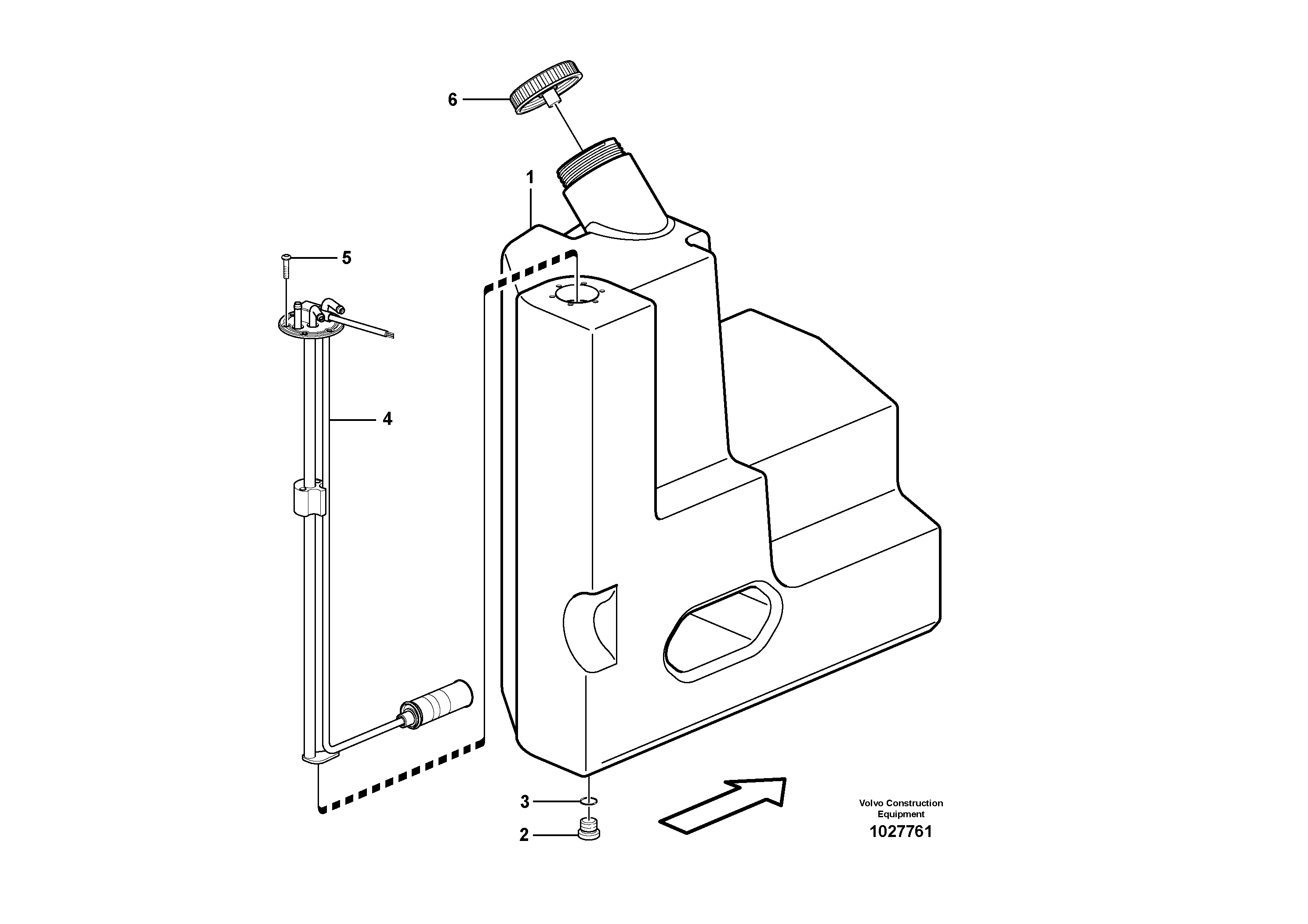 6

1

5

4

3

2

Volvo Construction Equipment
1027761