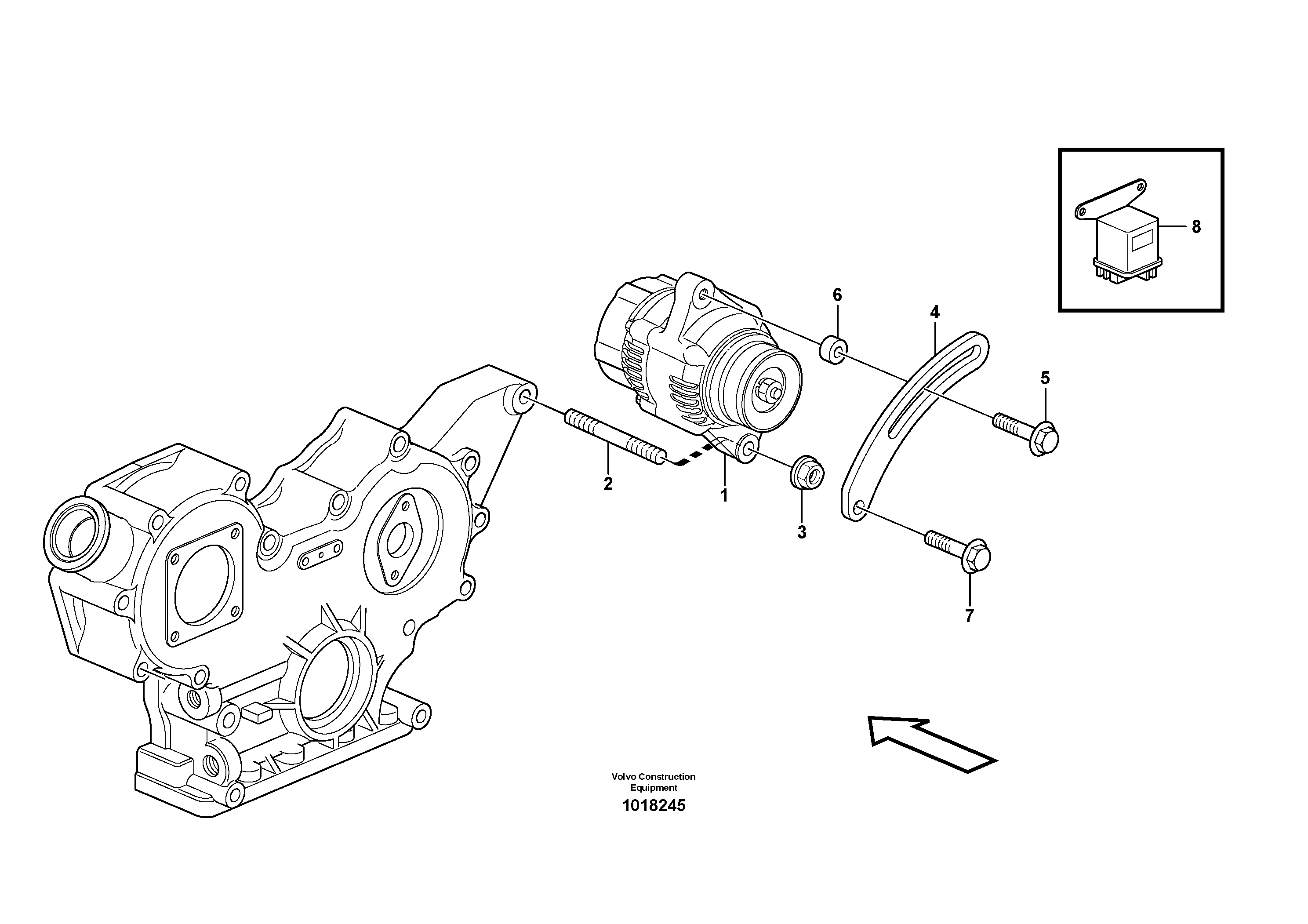 8

6

4

5

2

1

3

7

Volvo Construction Equipment
1018245