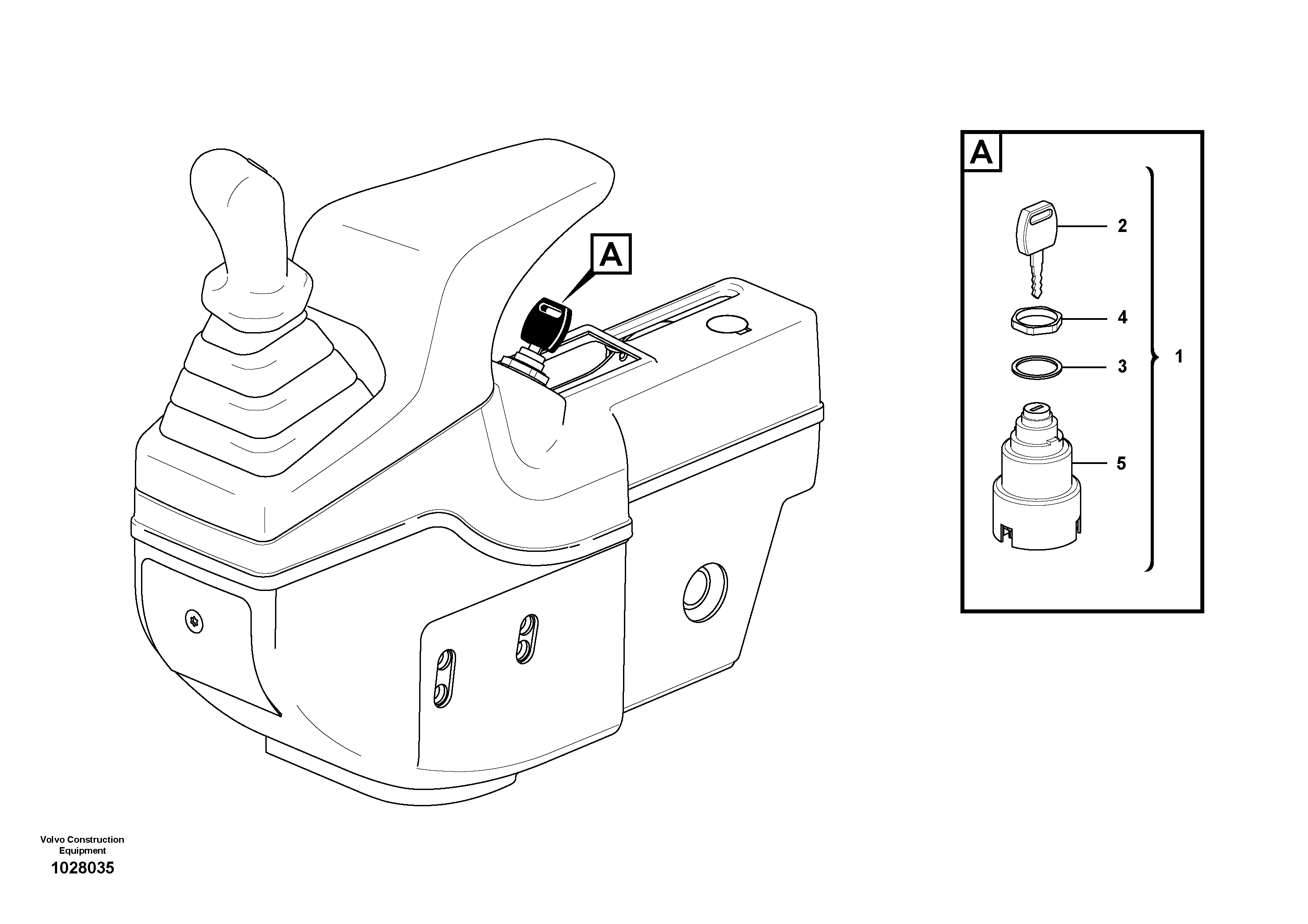 A

A

2

4

3

1

5

Volvo Construction Equipment

1028035