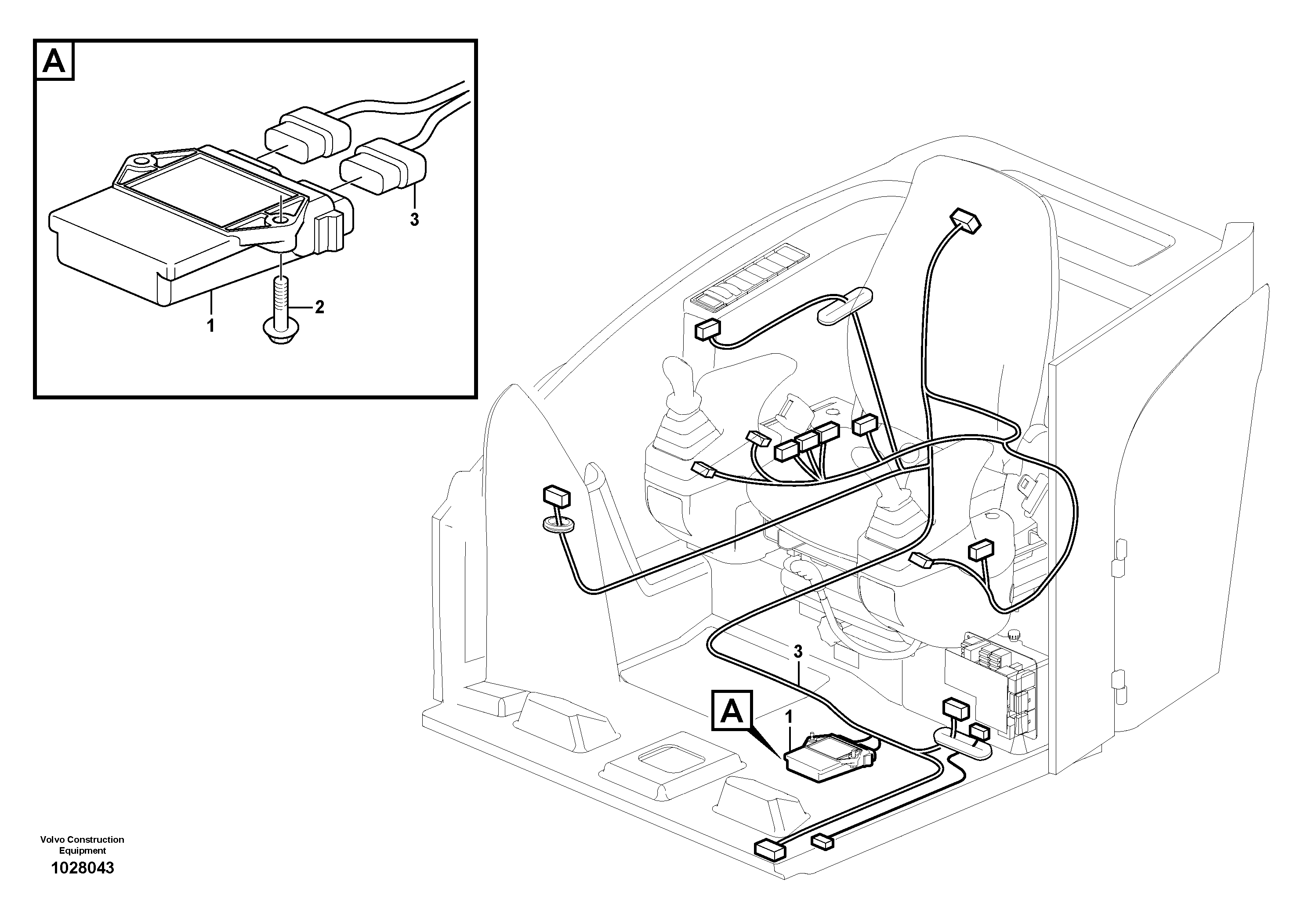 A

3

2

1

3

A

1

Volvo Construction Equipment

1028043