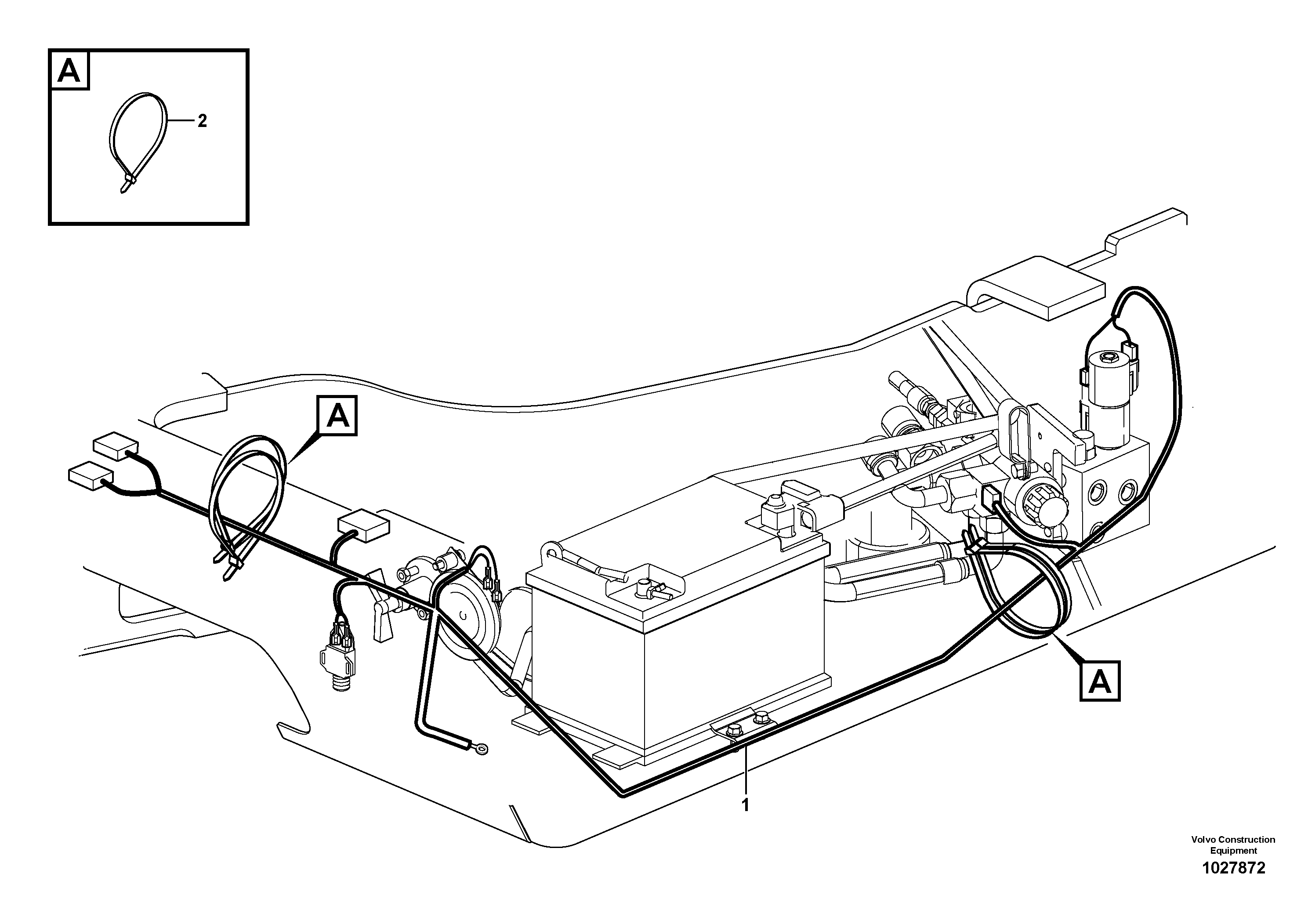 A

2

A

A

1

Volvo Construction Equipment

1027872