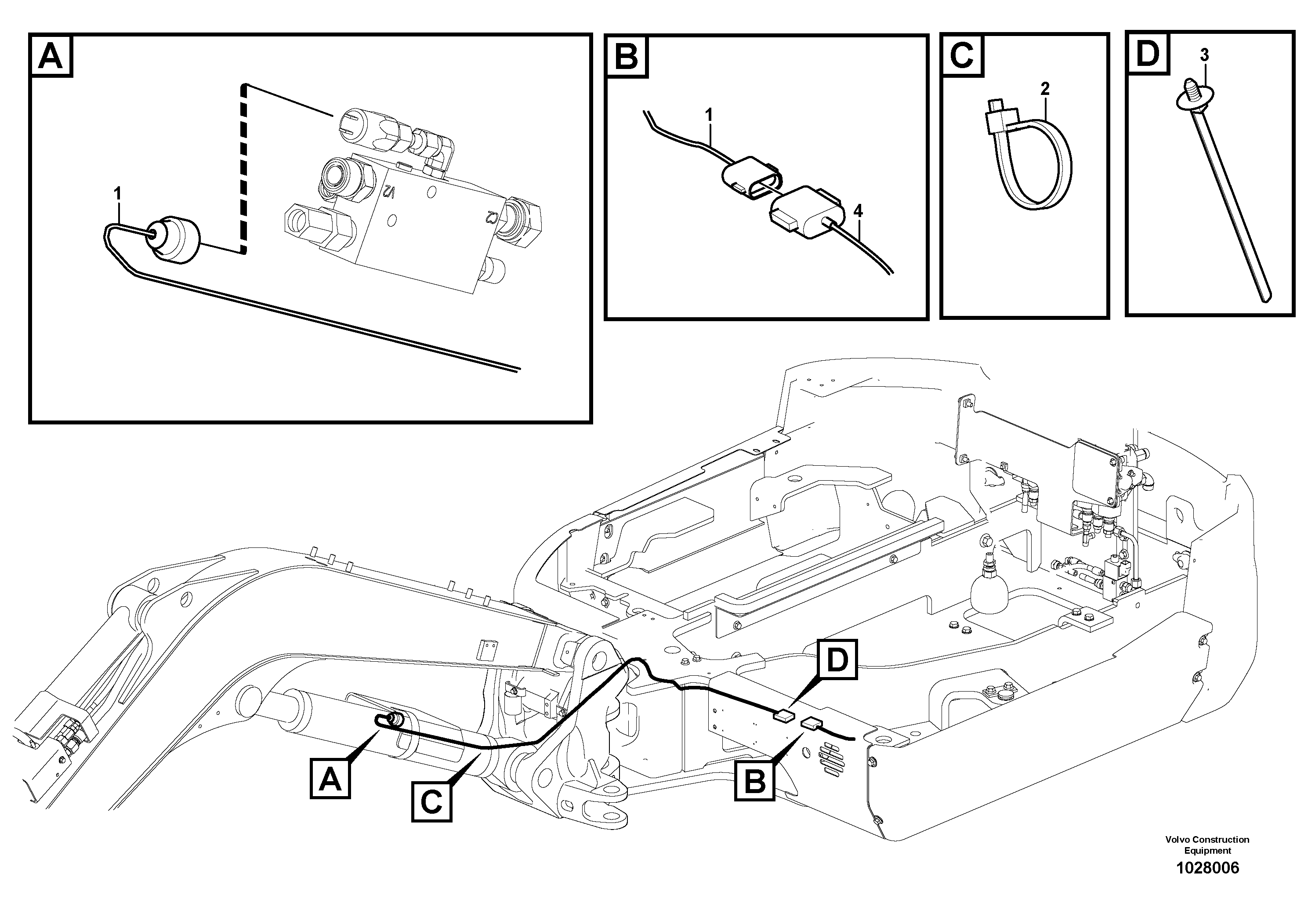 A
1
V2
C2

B
1
4

C
2

D
3

D
A
C
B

Volvo Construction Equipment
1028006