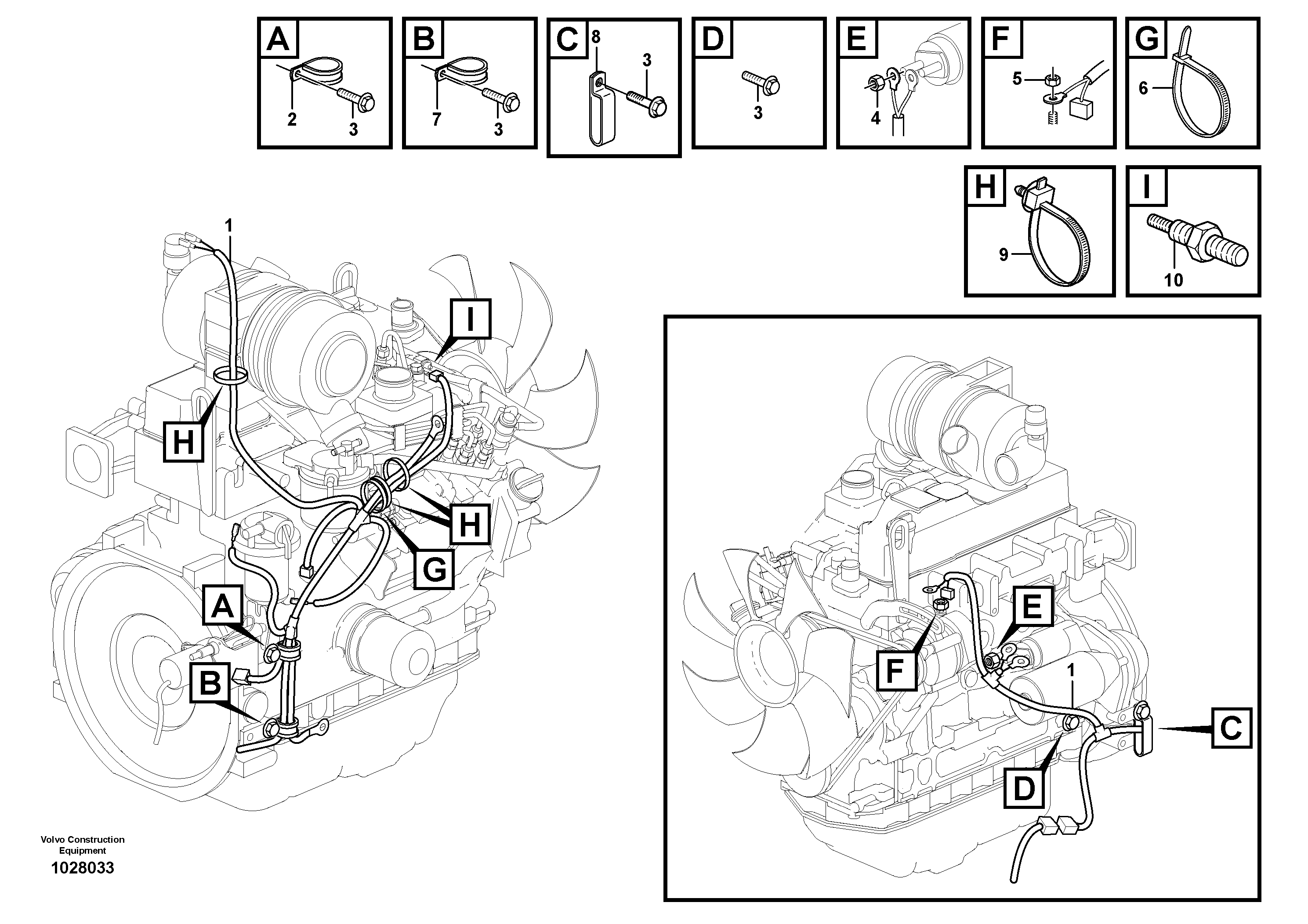 A
2
3

B
7
3

C
8
3

D
3

E
4

F
5

G
6

H
9

I
10

1
I
H
H
G
A
B

E
F
1
C
D

Volvo Construction Equipment
1028033