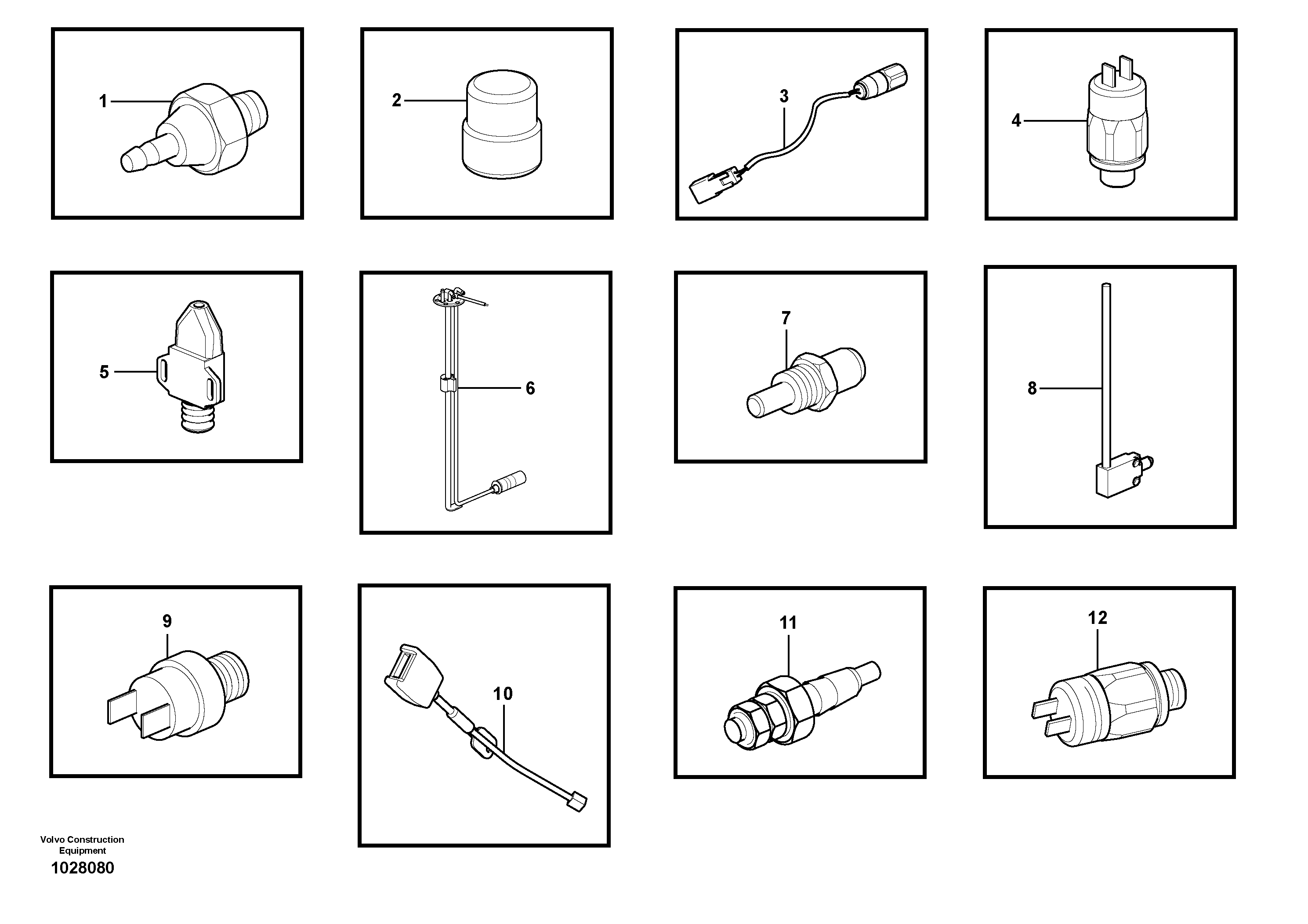 1

2

3

4

5

6

7

8

9

10

11

12

Volvo Construction Equipment

1028080