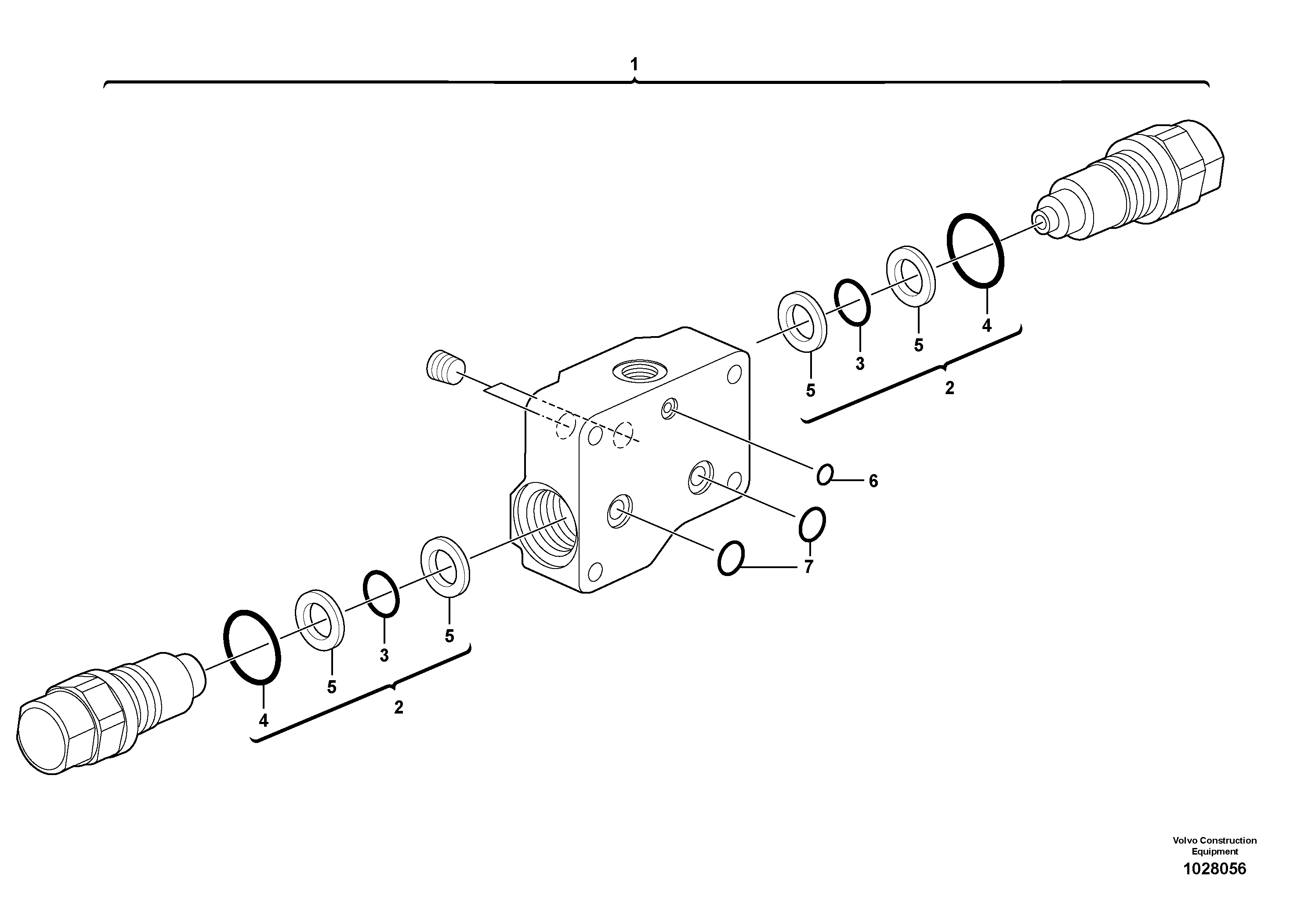 1

4
5
3
5
2

6
7

5
3
5
4
2

Volvo Construction Equipment
1028056