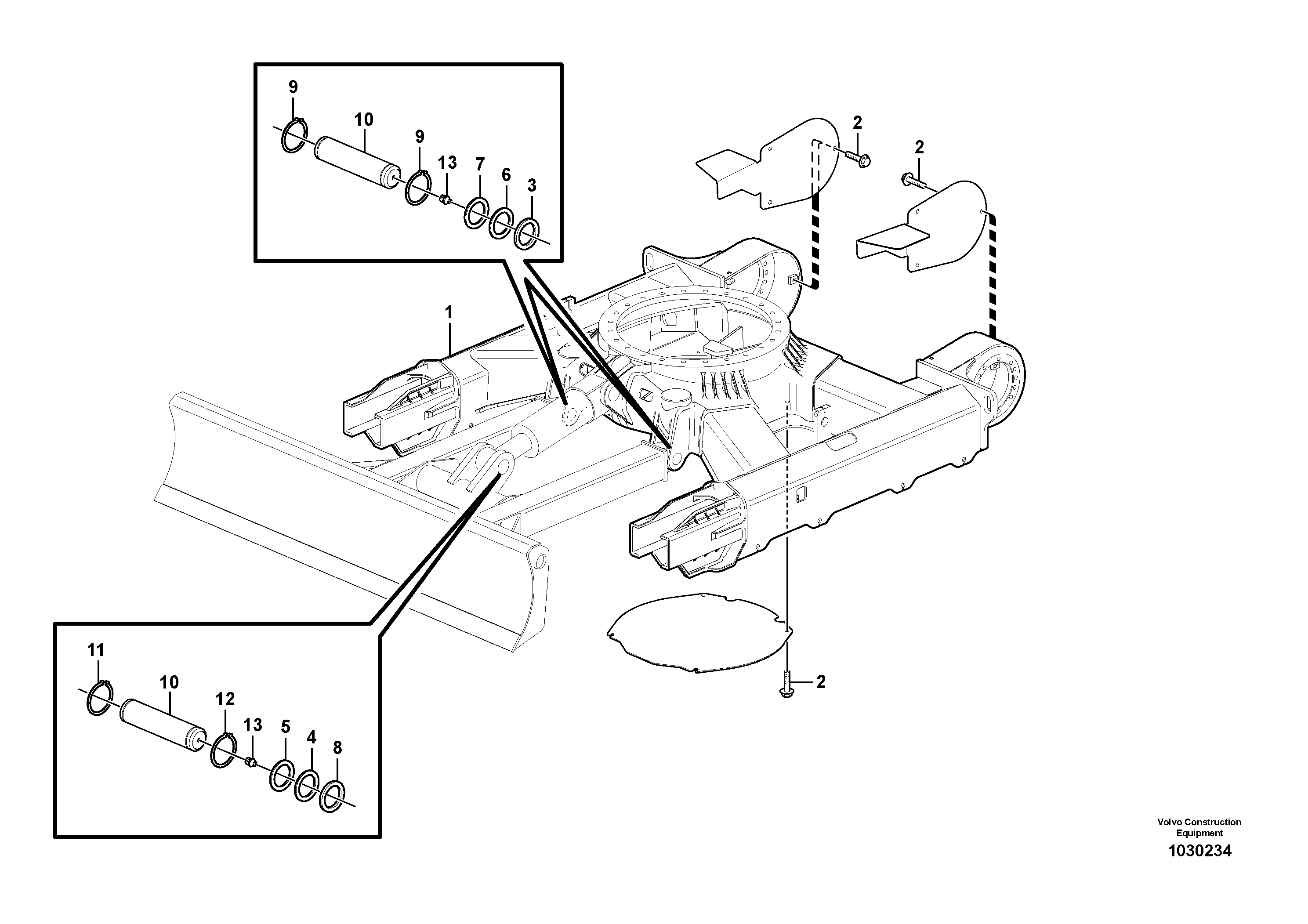 9
10
9
13
7
6
3

2
2

1

11
10
12
13
5
4
8

2

Volvo Construction
Equipment
1030234