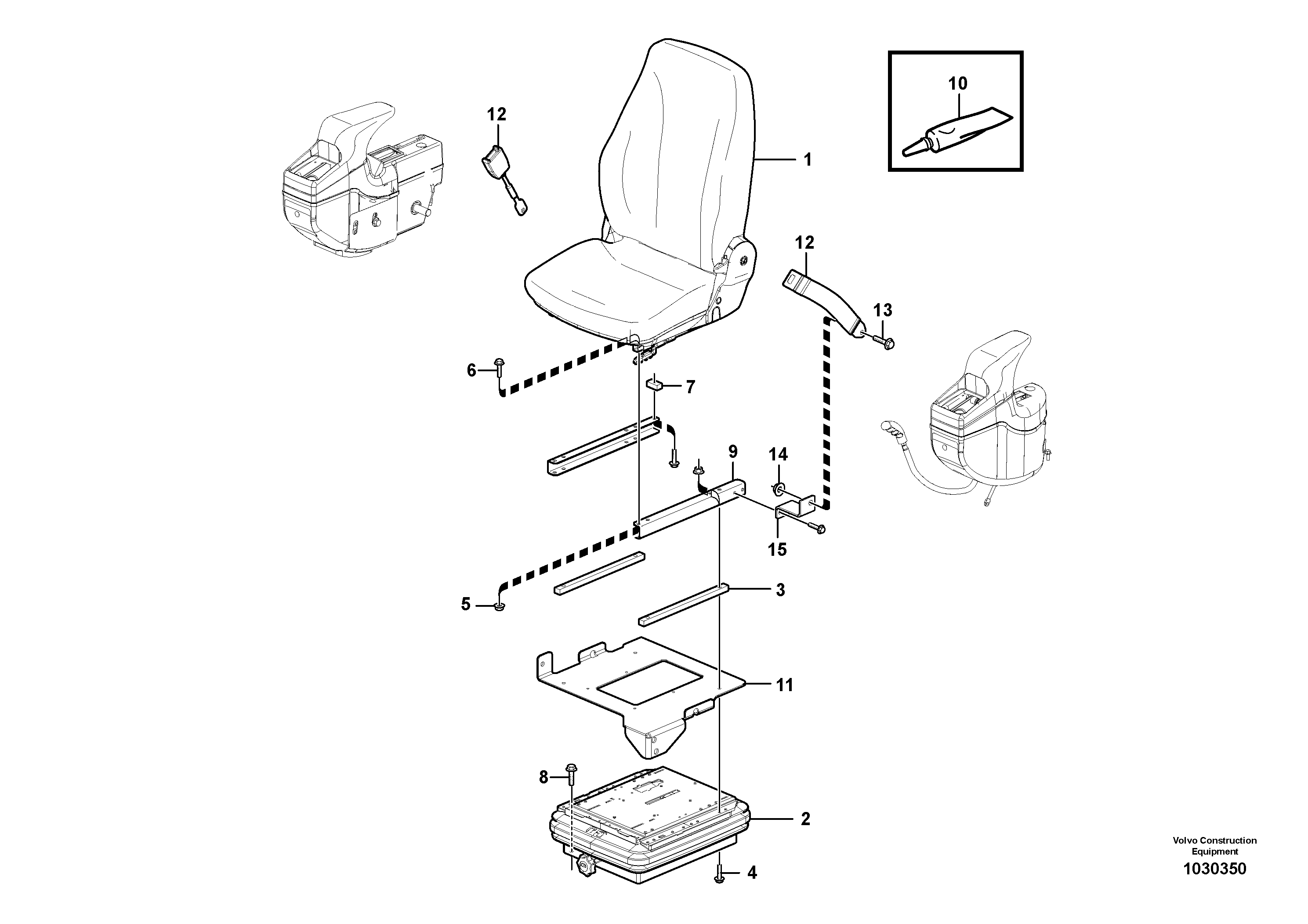 10

12

1

12

13

6

7

9

14

15

5

3

11

8

2

4

Volvo Construction Equipment

1030350