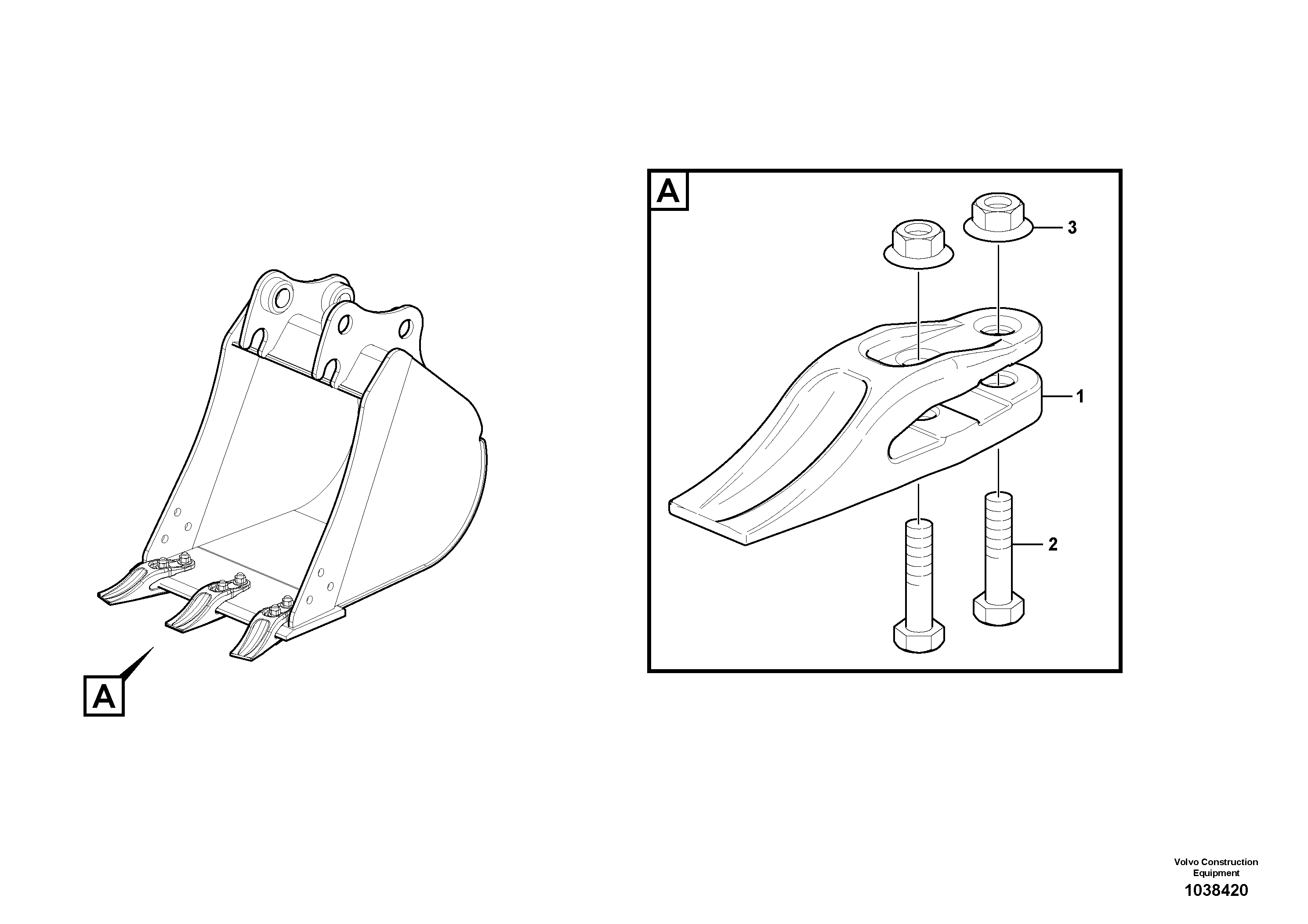 A

A

3

1

2

Volvo Construction Equipment
1038420