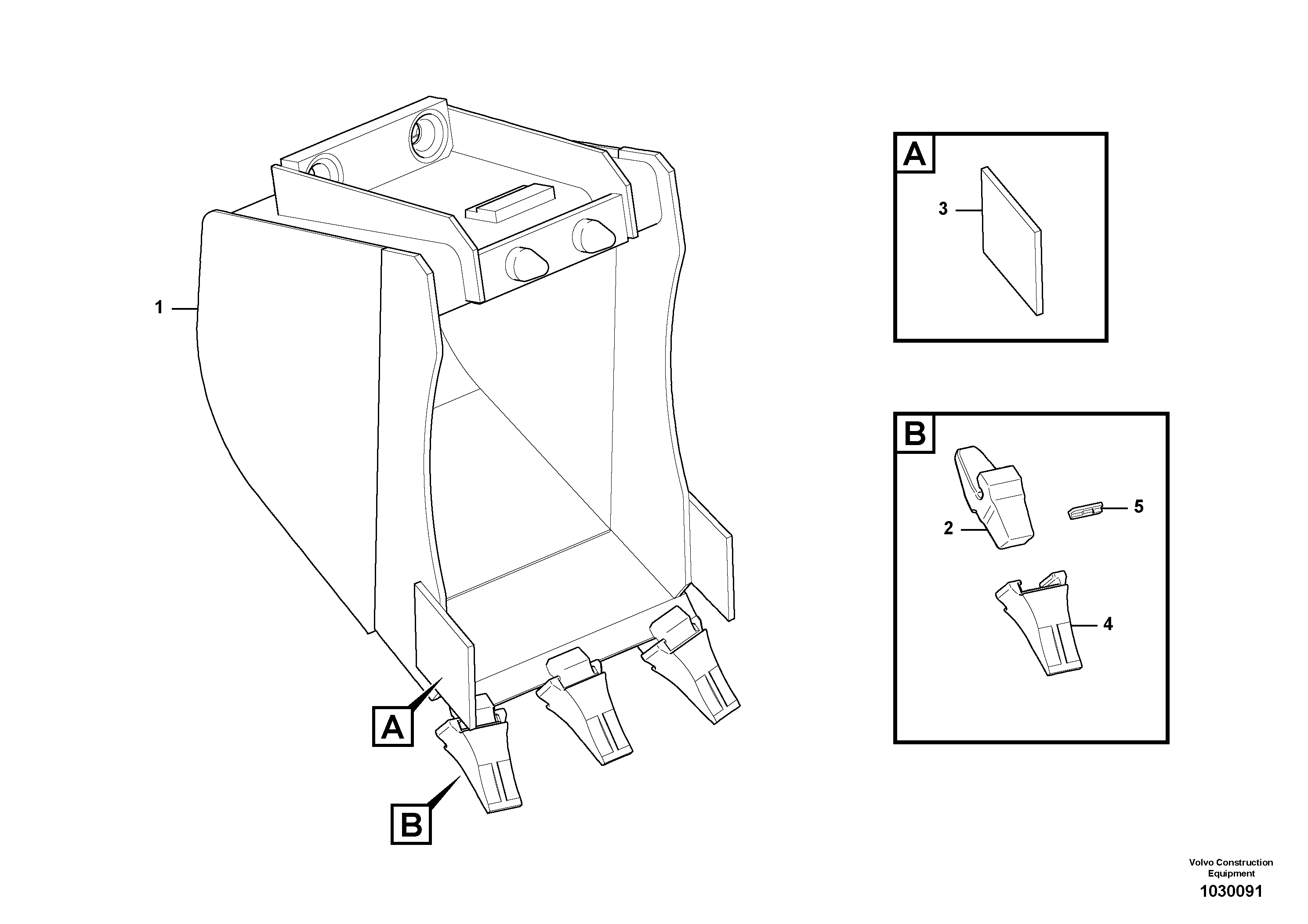 1

A

B

A

3

B

2

5

4

Volvo Construction Equipment

1030091