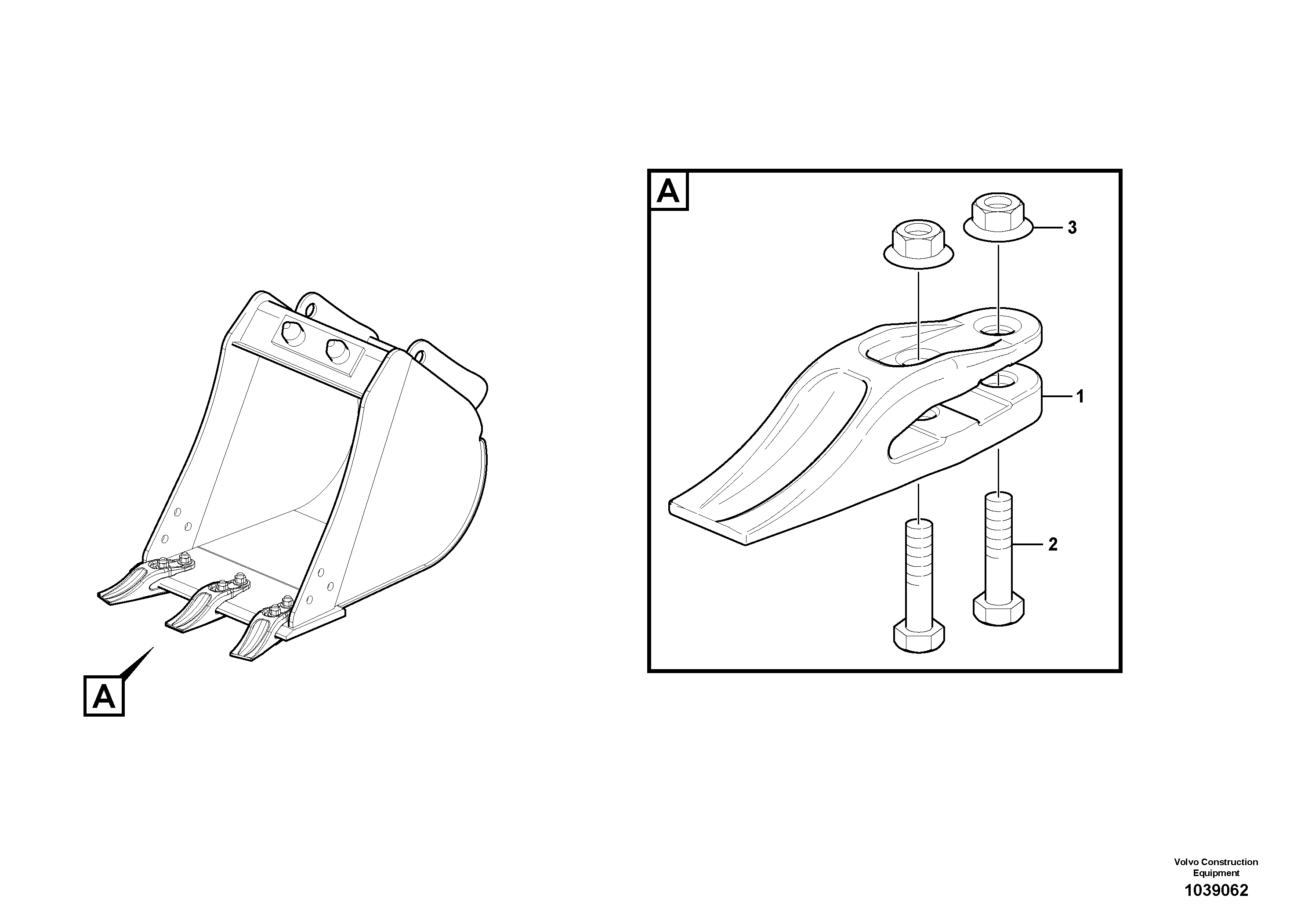 A

A

3

1

2

Volvo Construction Equipment

1039062