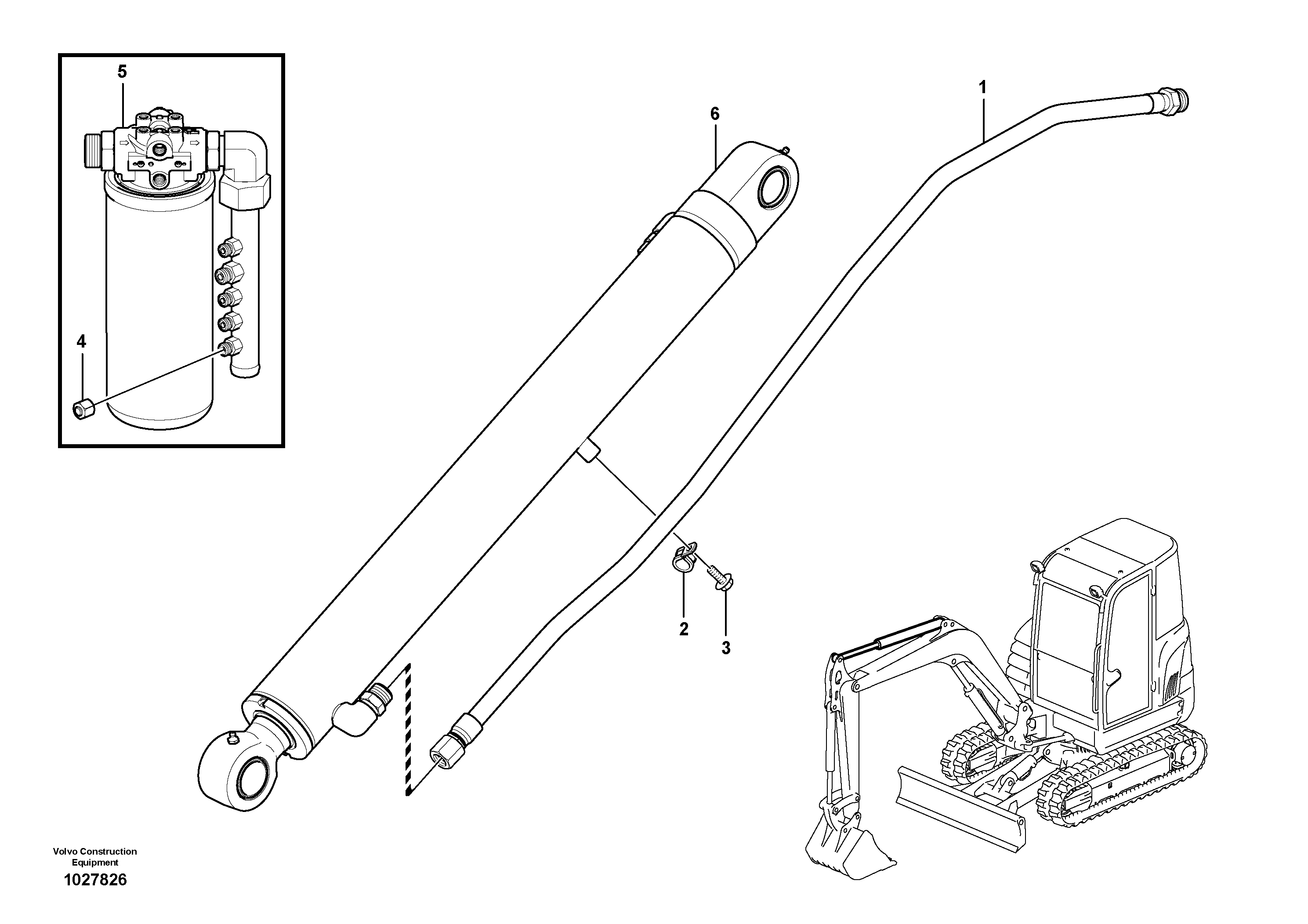 5

4

6

1

2

3

Volvo Construction Equipment

1027826