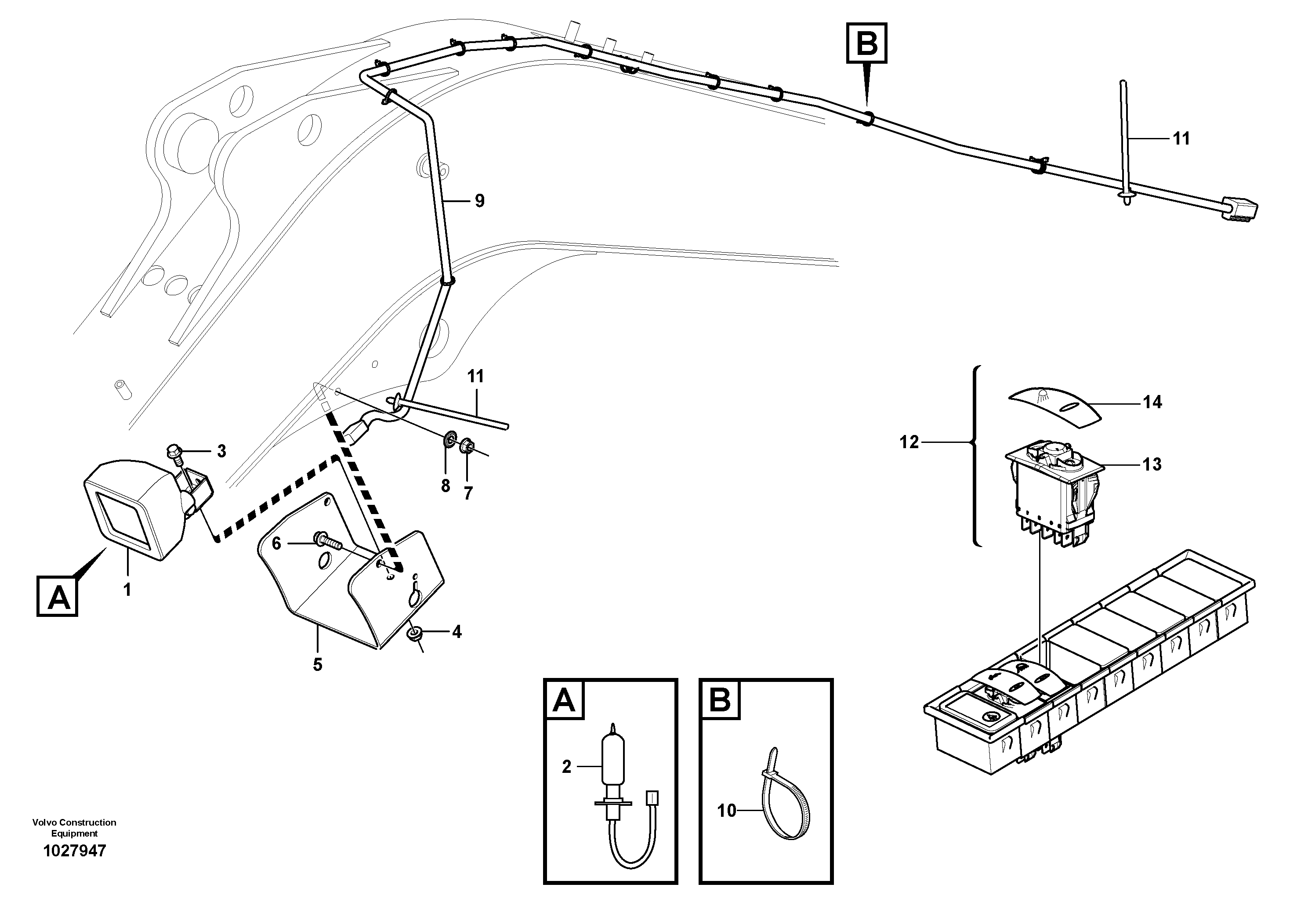 B

11

9

11

14

12

13

3

8

7

6

A

1

4

5

A

2

B

10

Volvo Construction Equipment

1027947