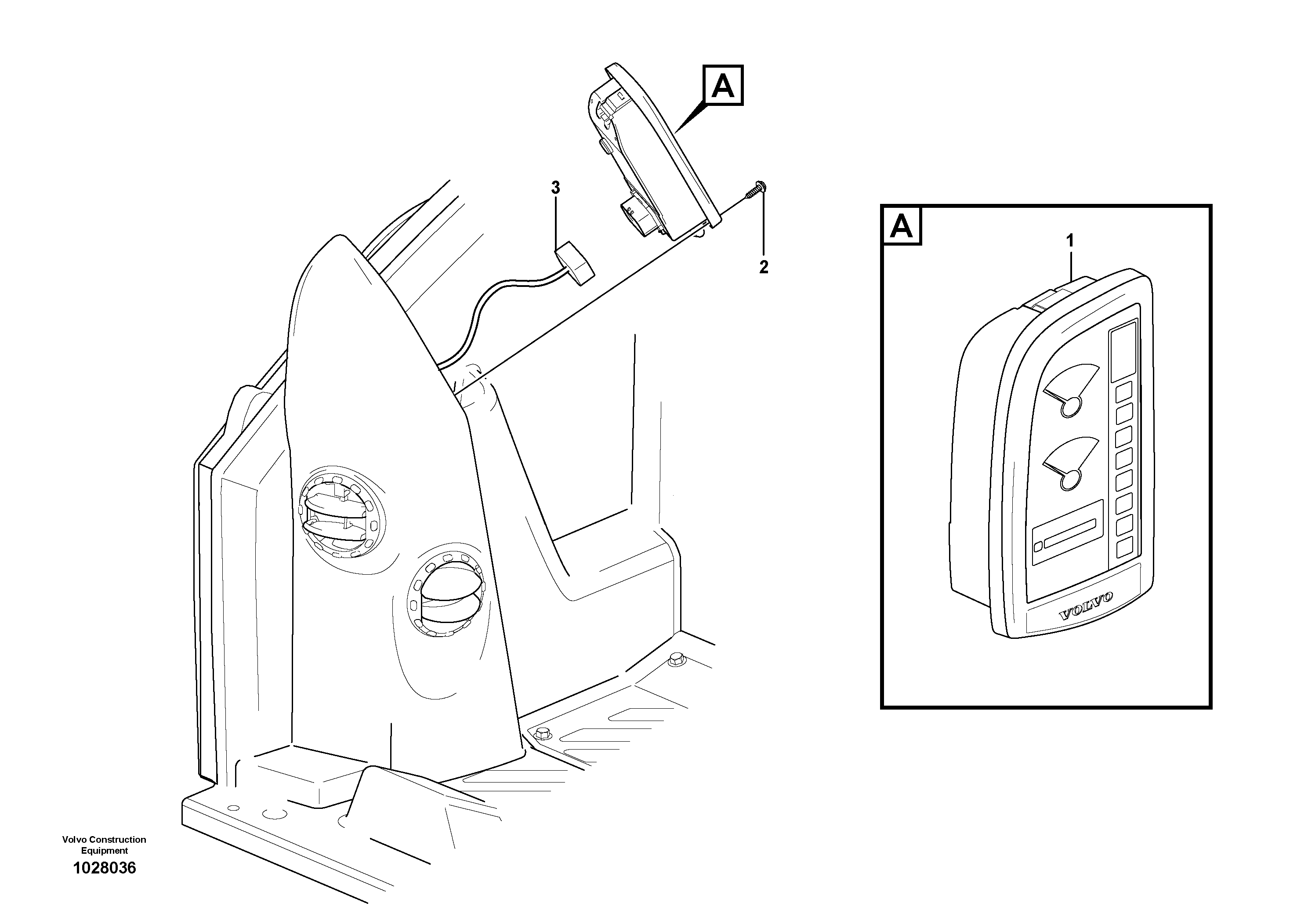 A

3

2

A

1

VOLVO

Volvo Construction Equipment

1028036