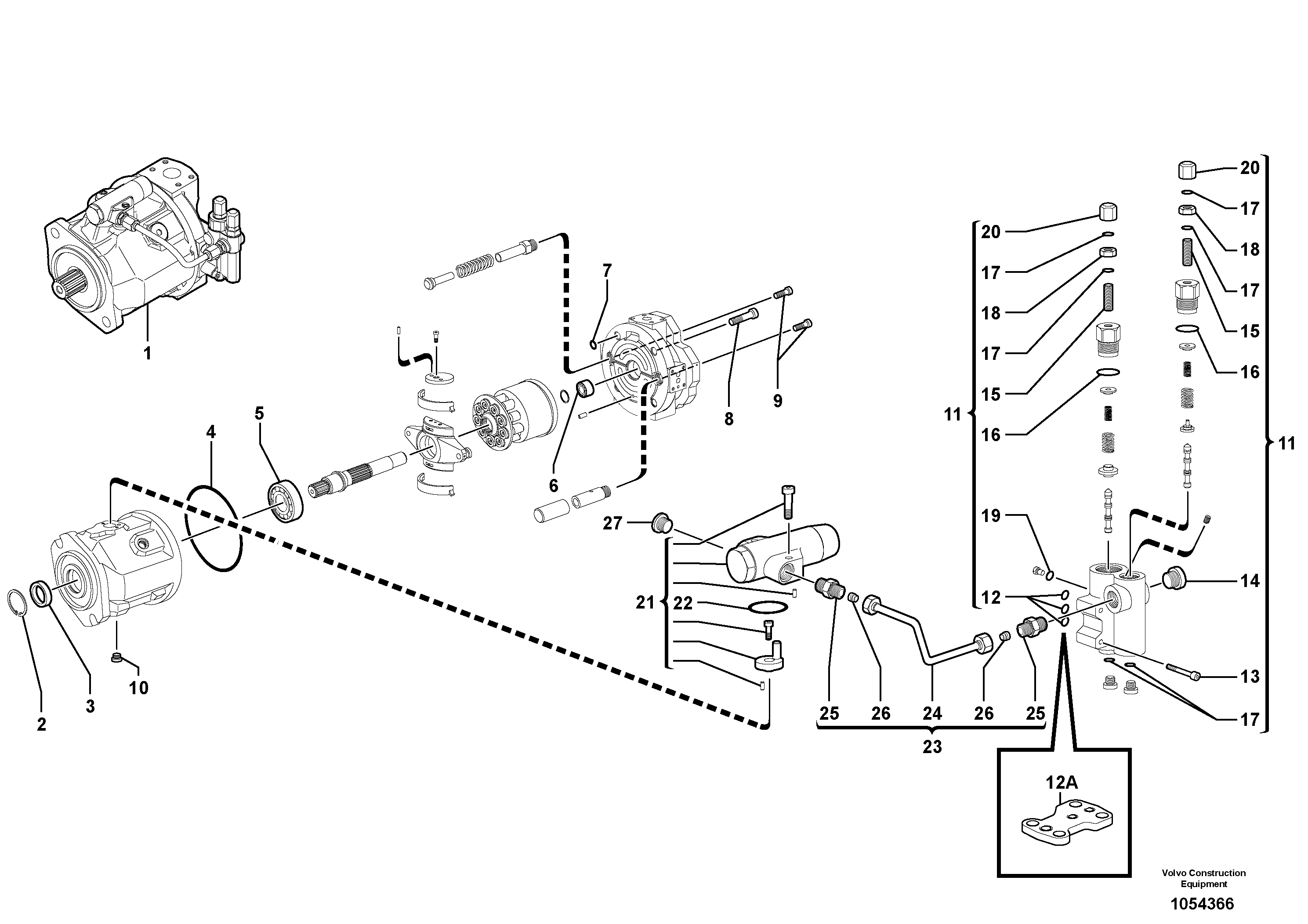 1
7
8
9
5
4
6
2
3
10
27
21
22
25
26
24
26
25
23
20
17
18
17
15
11
16
19
12
20
17
18
17
15
16
11
14
13
17
12A
Volvo Construction Equipment
1054366