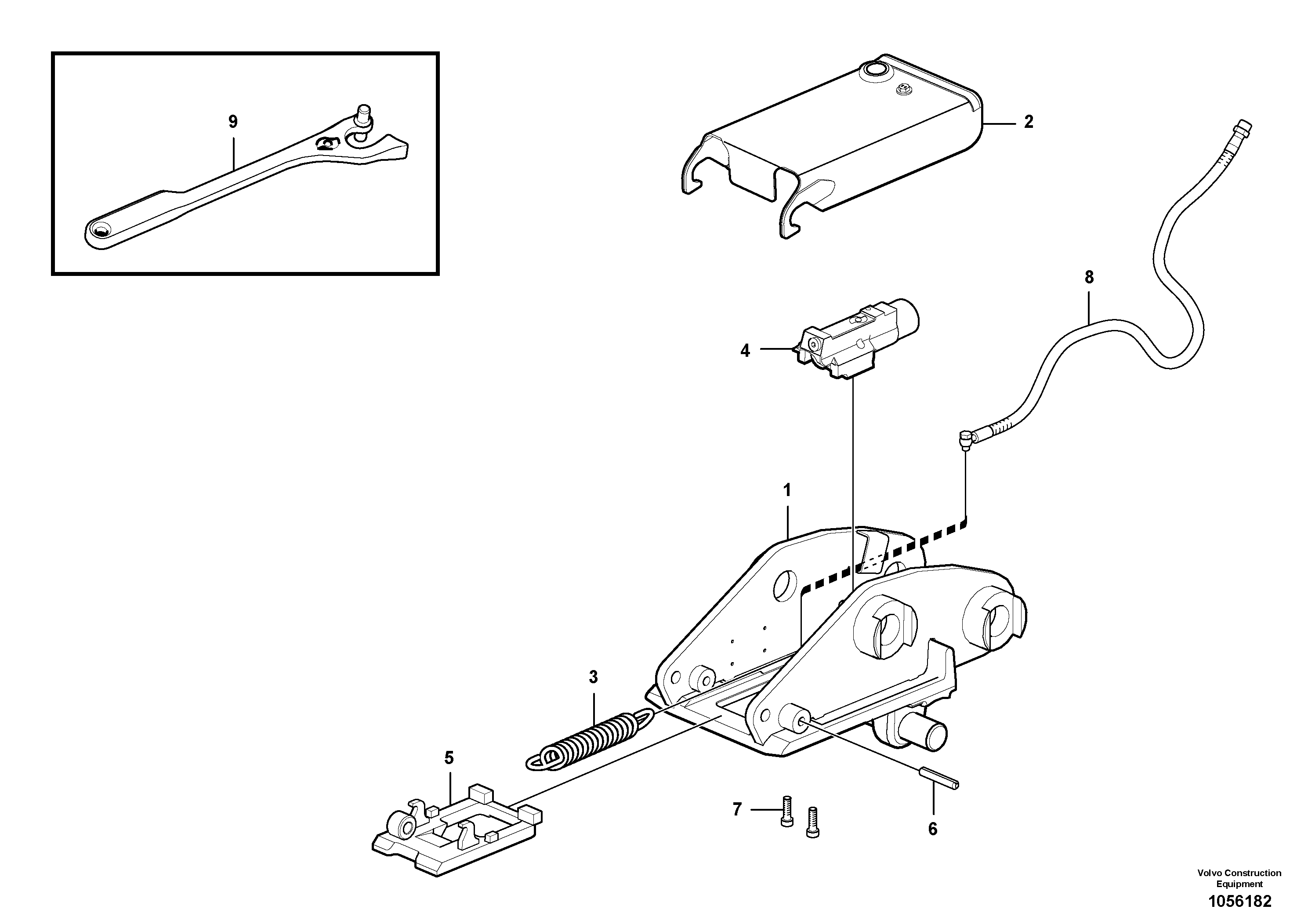 9

2

8

4

1

3

5

7

6

Volvo Construction Equipment
1056182