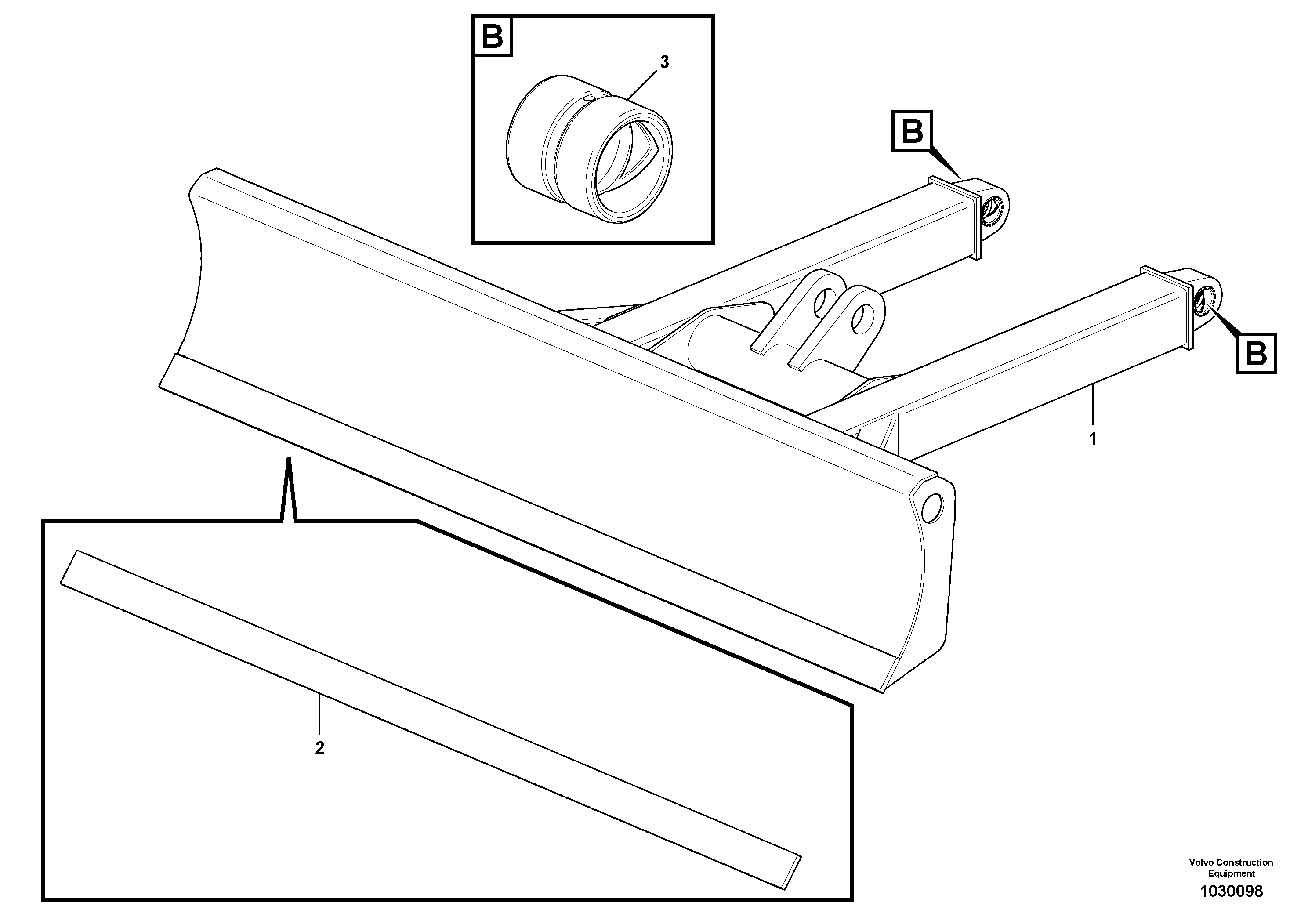 B

3

B

B

1

2

Volvo Construction Equipment

1030098