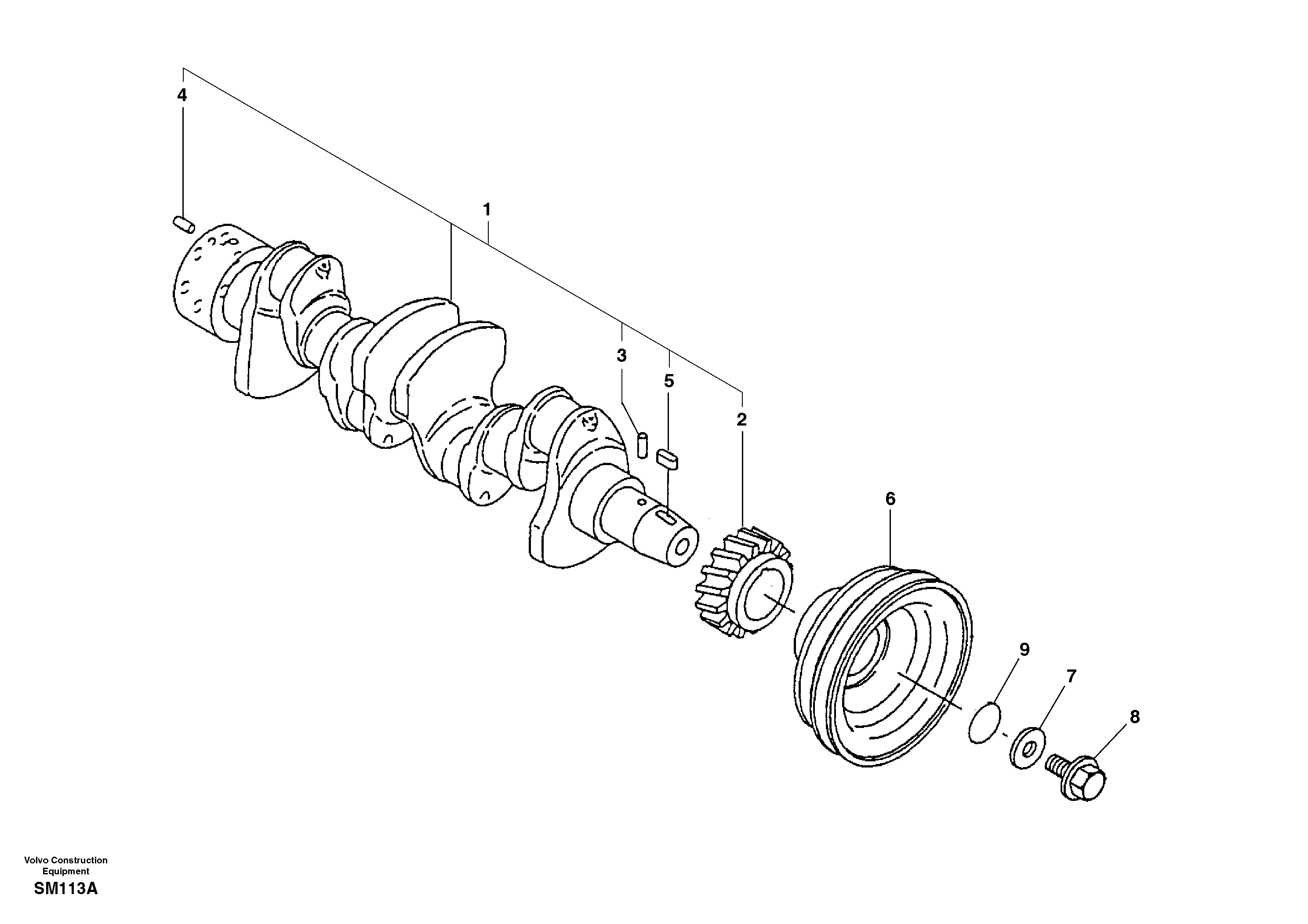 4

1

3

5

2

6

9

7

8

Volvo Construction Equipment

SM113A