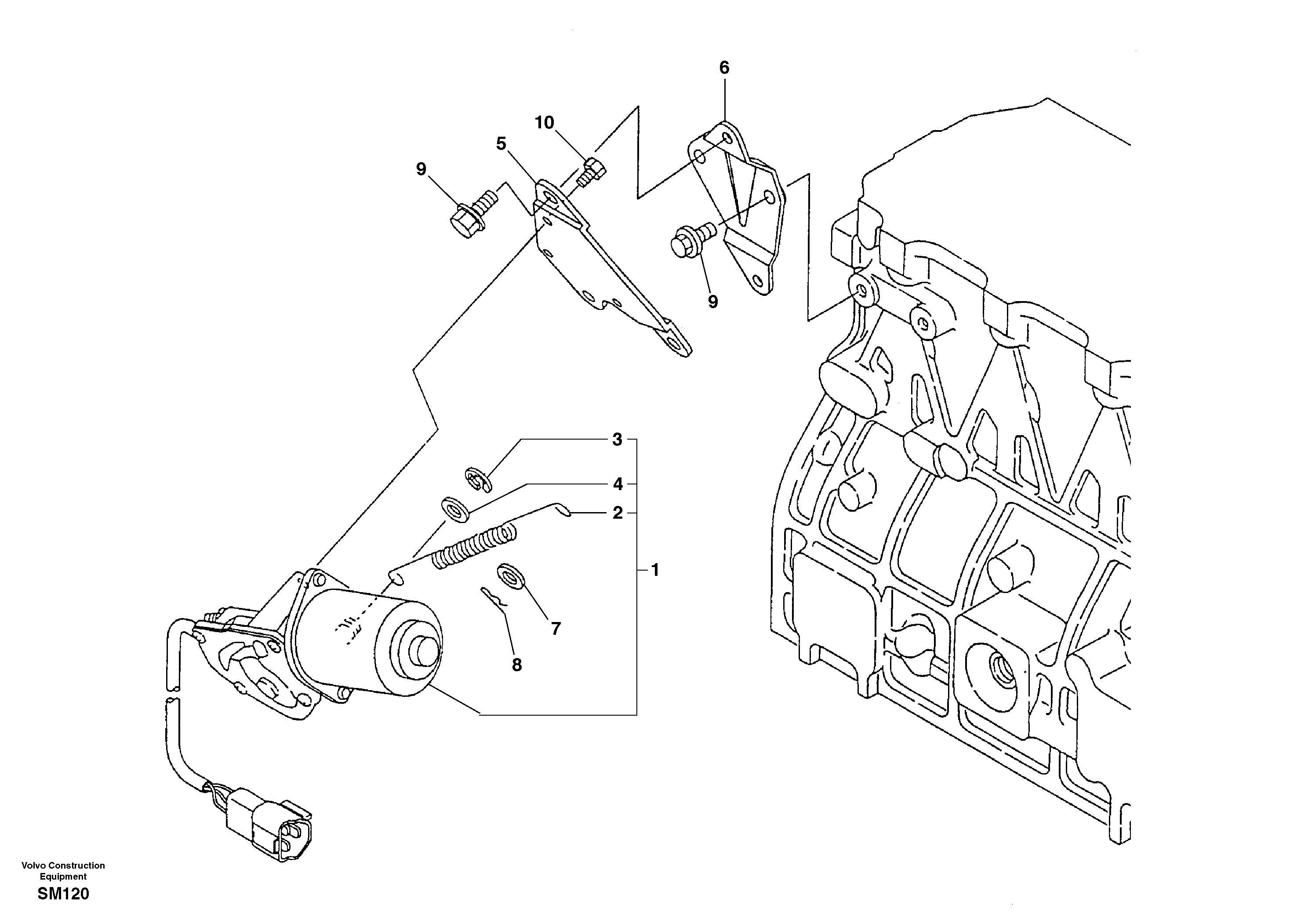 6
10
5
9
9
3
4
2
1
7
8

Volvo Construction Equipment
SM120