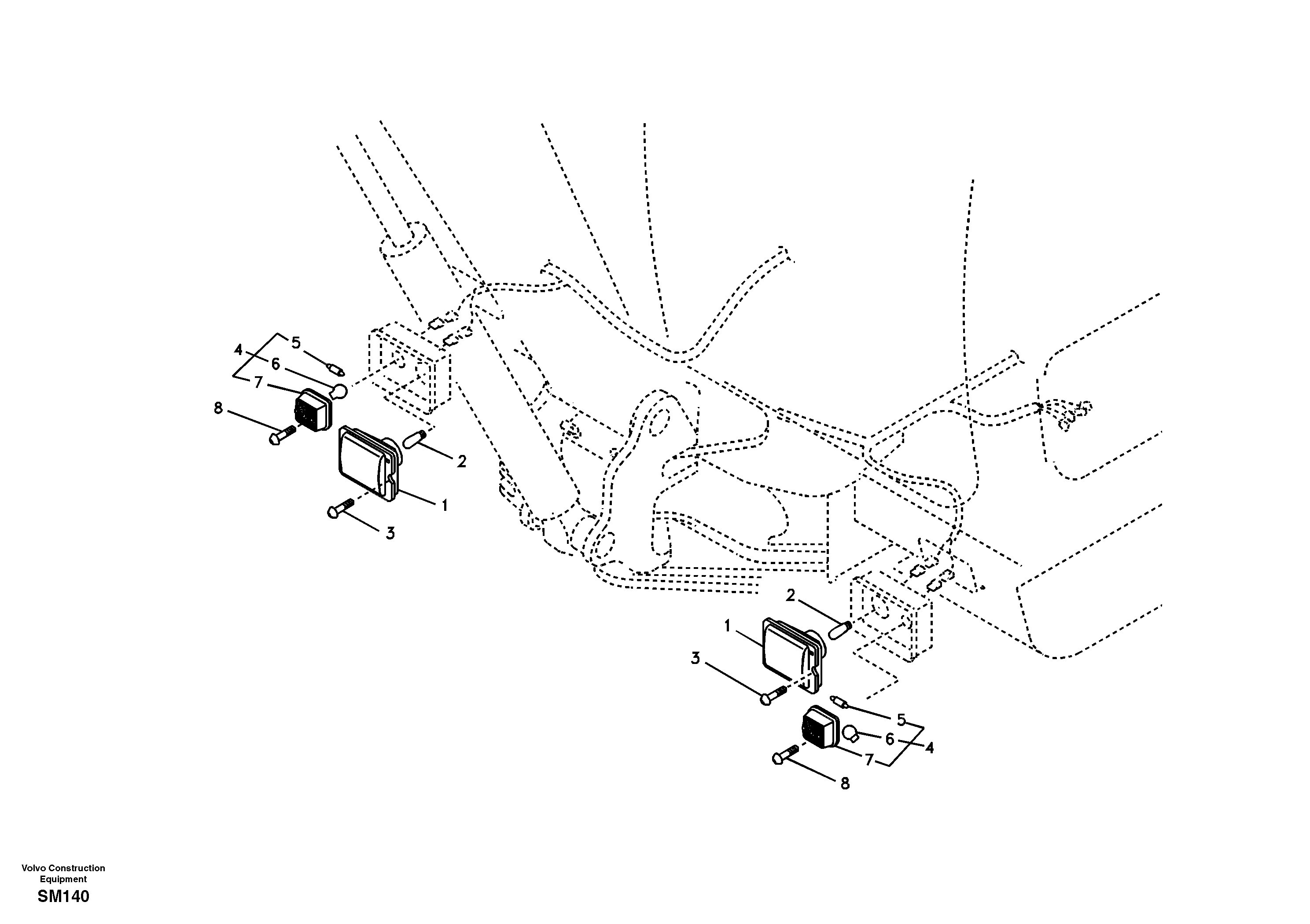 5
4
6
7
8
2
1
3
2
1
3
5
6
4
7
8

Volvo Construction Equipment
SM140