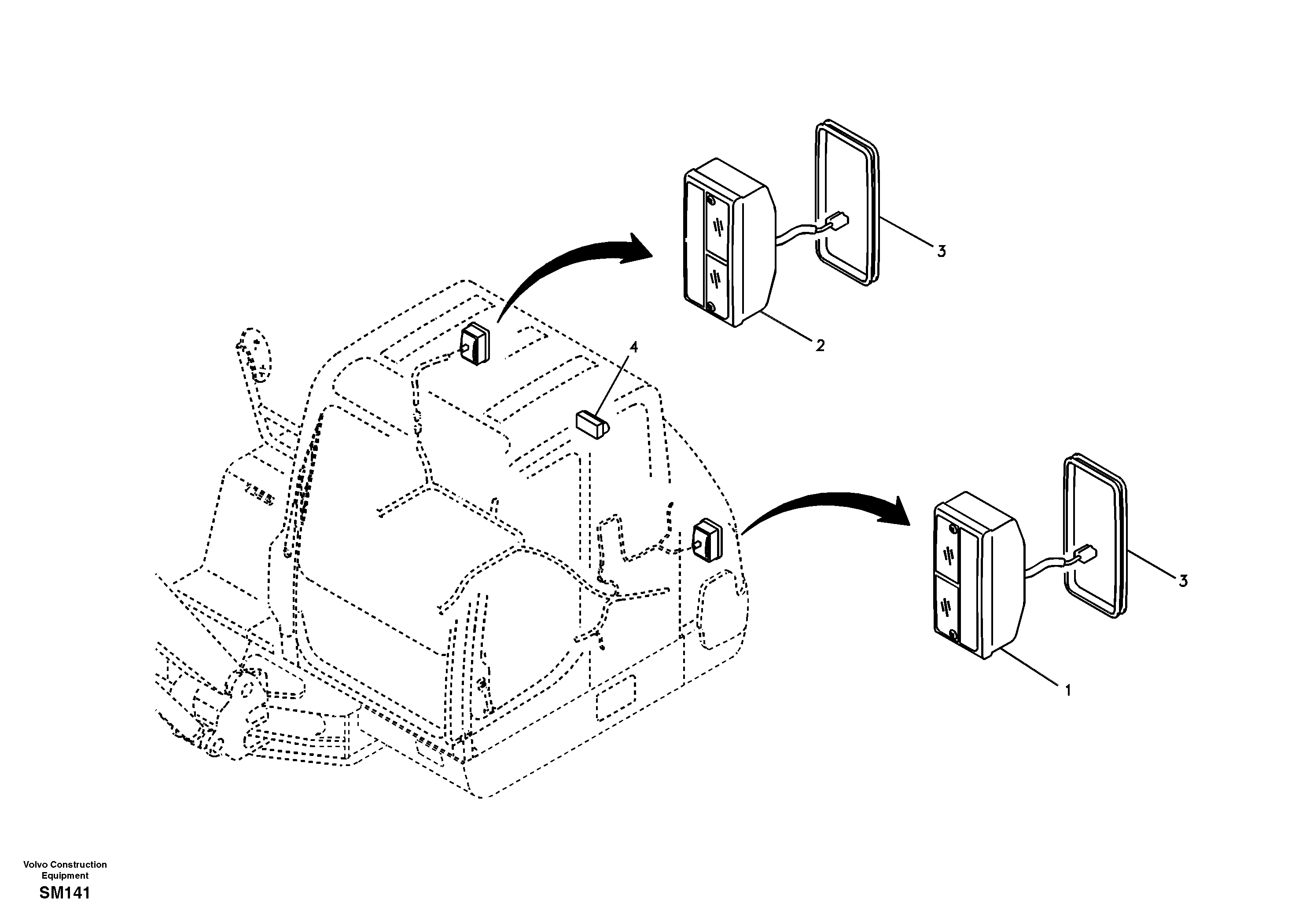 3

2

4

3

1

Volvo Construction Equipment

SM141