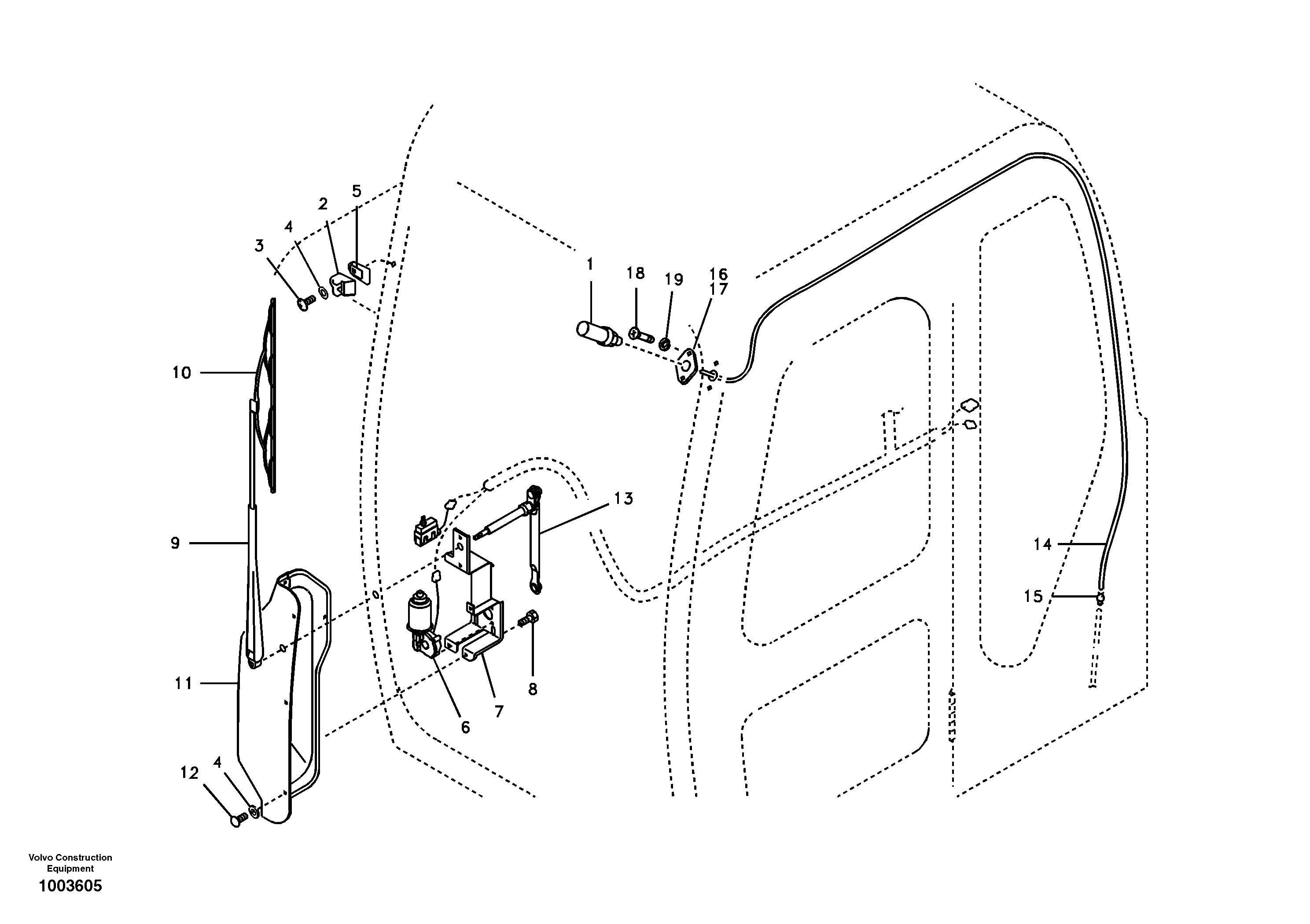 5
2
4
3
1
18
19
16
17
10
13
9
14
15
11
8
7
6
12
4

Volvo Construction Equipment
1003605