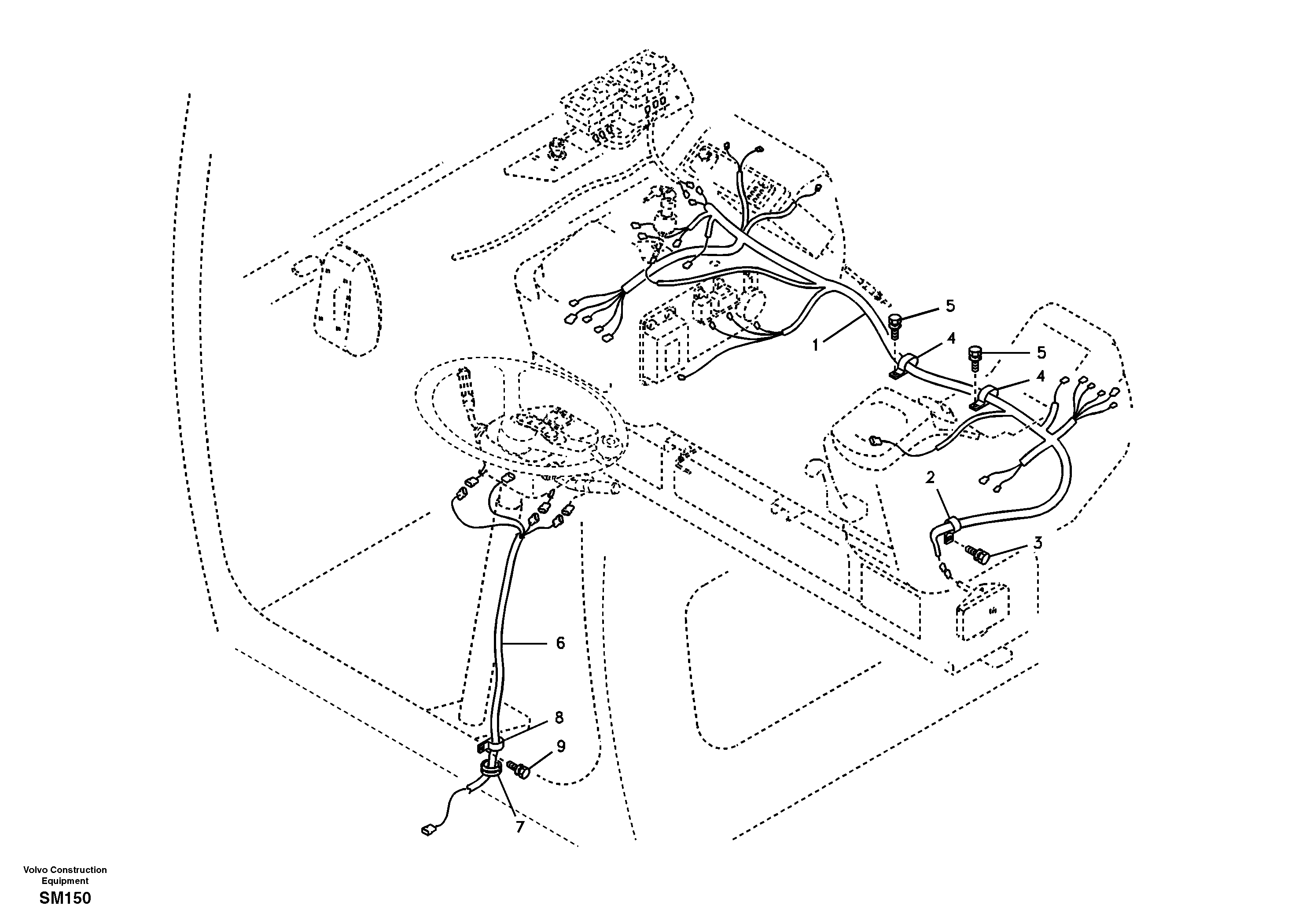 5
1
4
5
4
2
3
6
8
9
7

Volvo Construction Equipment
SM150