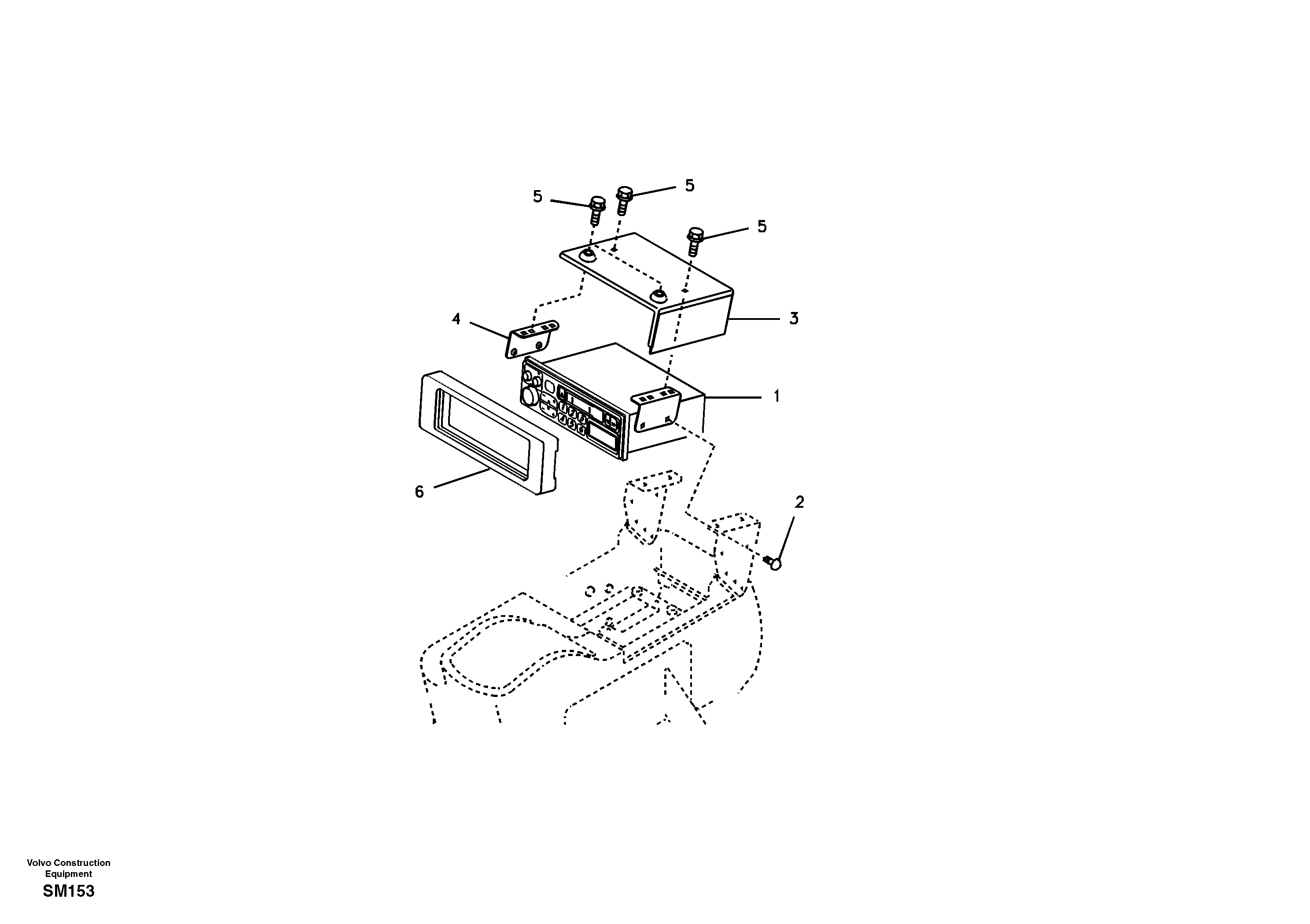 5
5
5
4
3
1
6
2

Volvo Construction Equipment
SM153