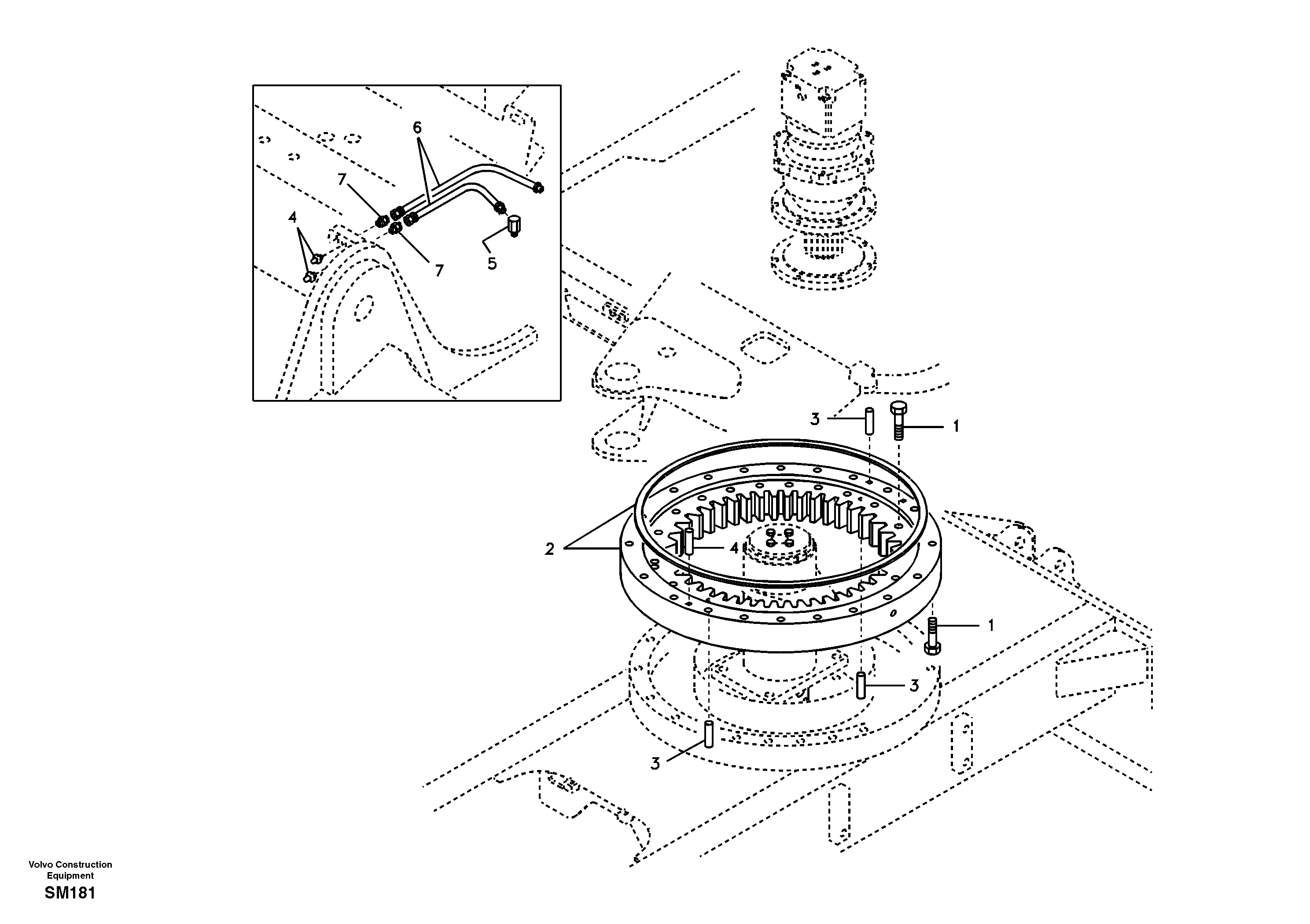 6
7
4
7
5
3
1
2
4
1
3
3

Volvo Construction Equipment
SM181