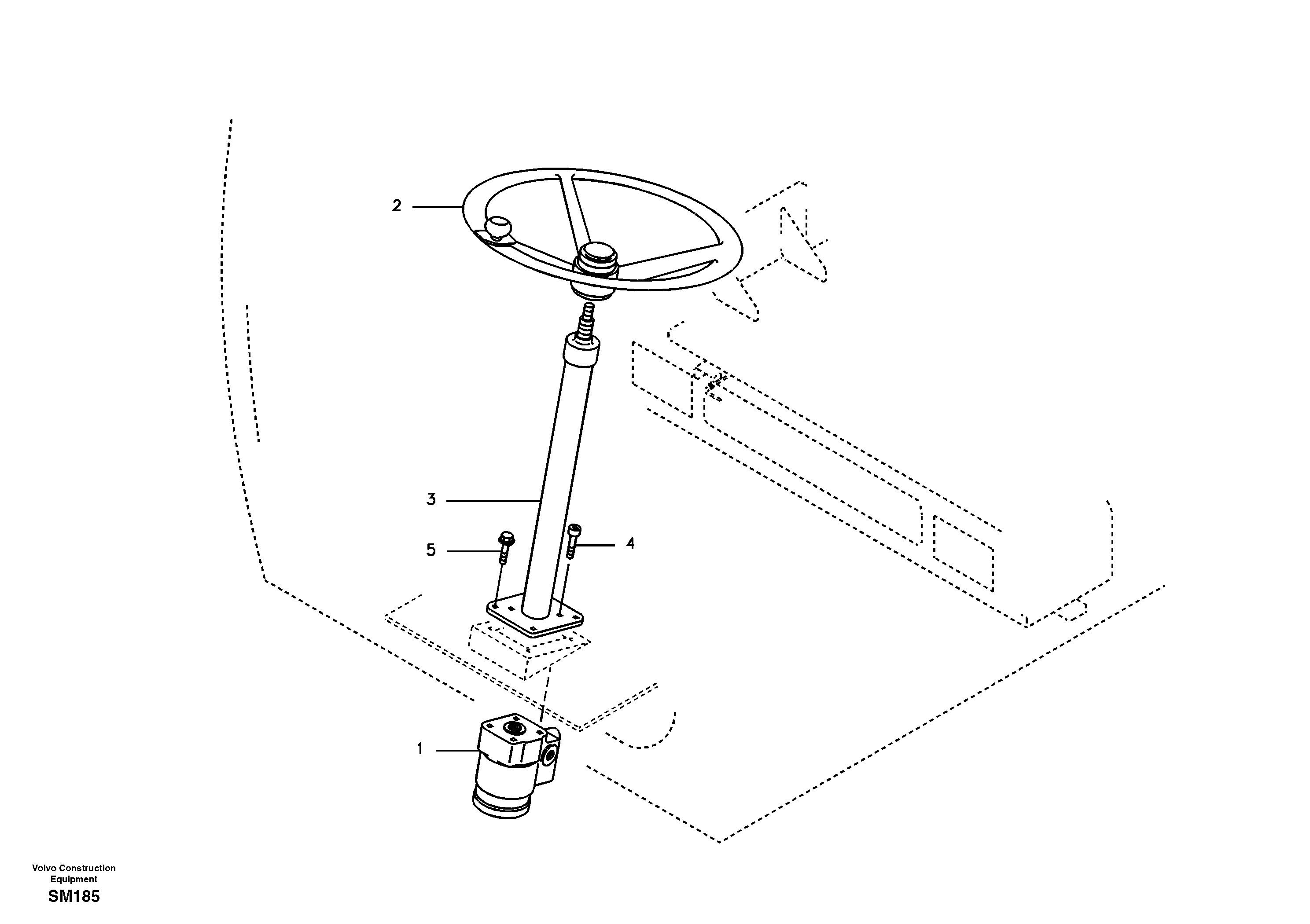 2

3

5

4

1

Volvo Construction Equipment

SM185