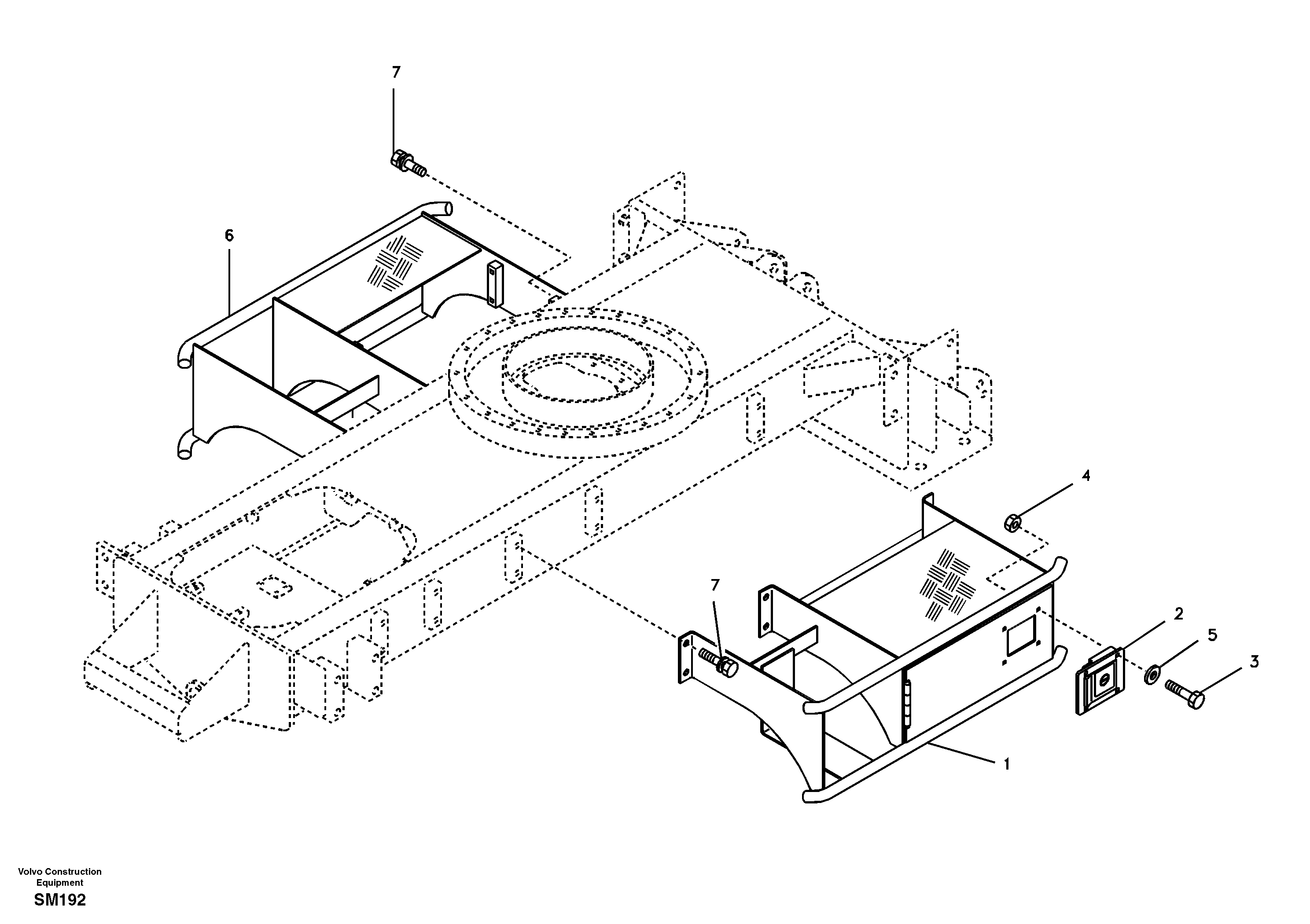 7

6

4

7

2

5

3

1

Volvo Construction Equipment

SM192