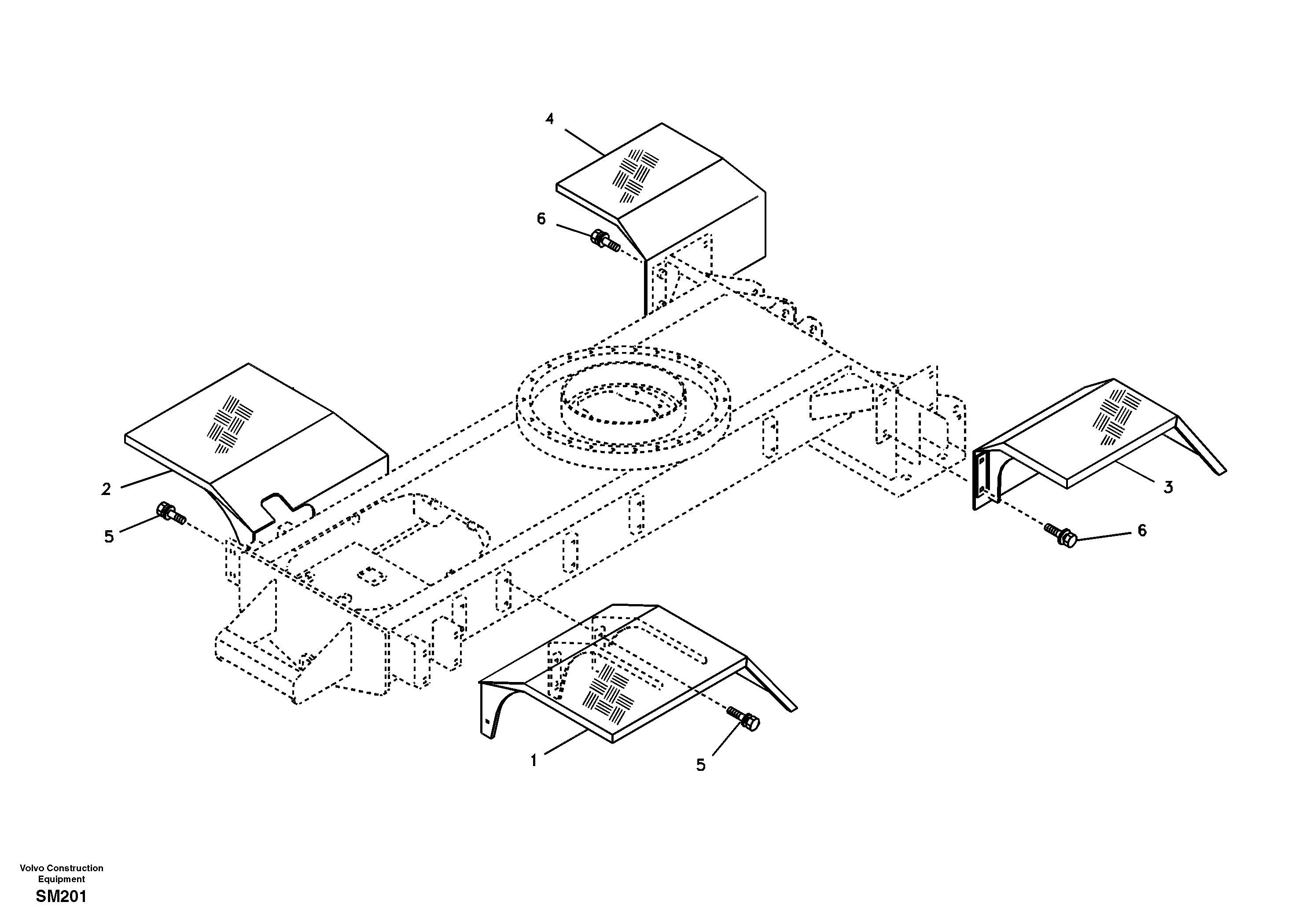 4
6
2
5
3
6
1
5
Volvo Construction Equipment
SM201