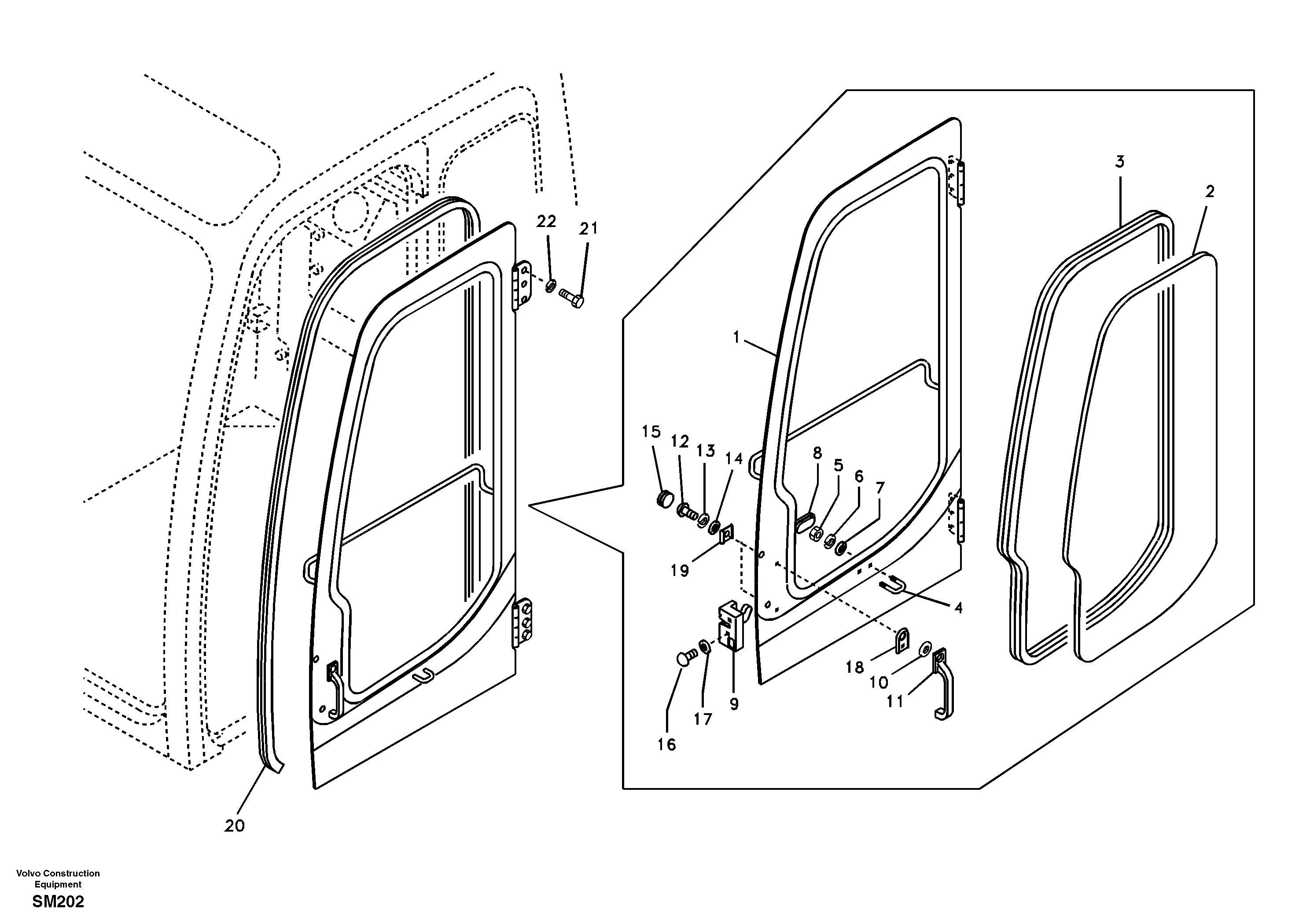 22
21
3
2
1
15
12
13
14
8
5
6
7
19
4
18
10
11
9
17
16
20

Volvo Construction Equipment
SM202