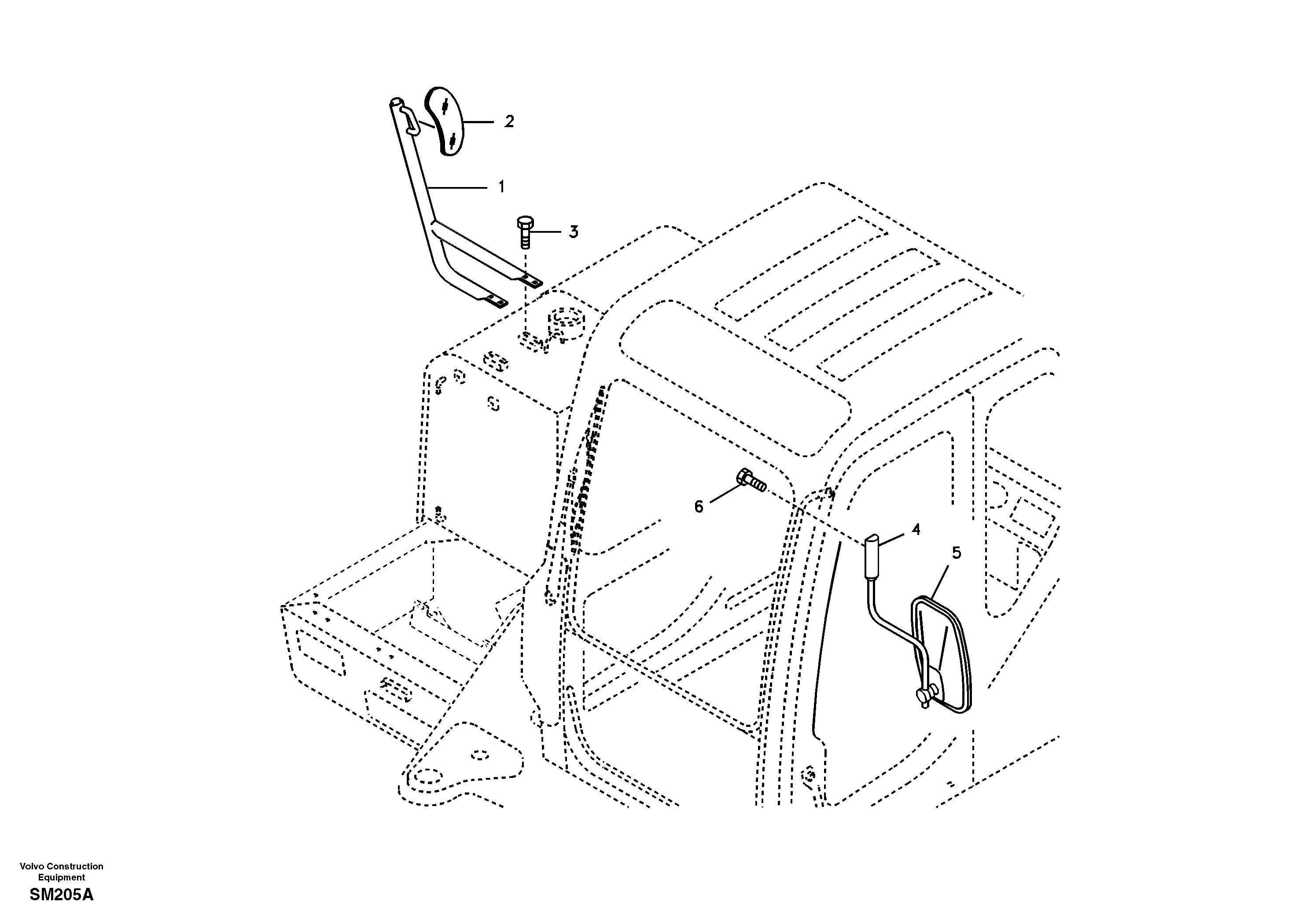 2
1
3
6
4
5
Volvo Construction Equipment
SM205A